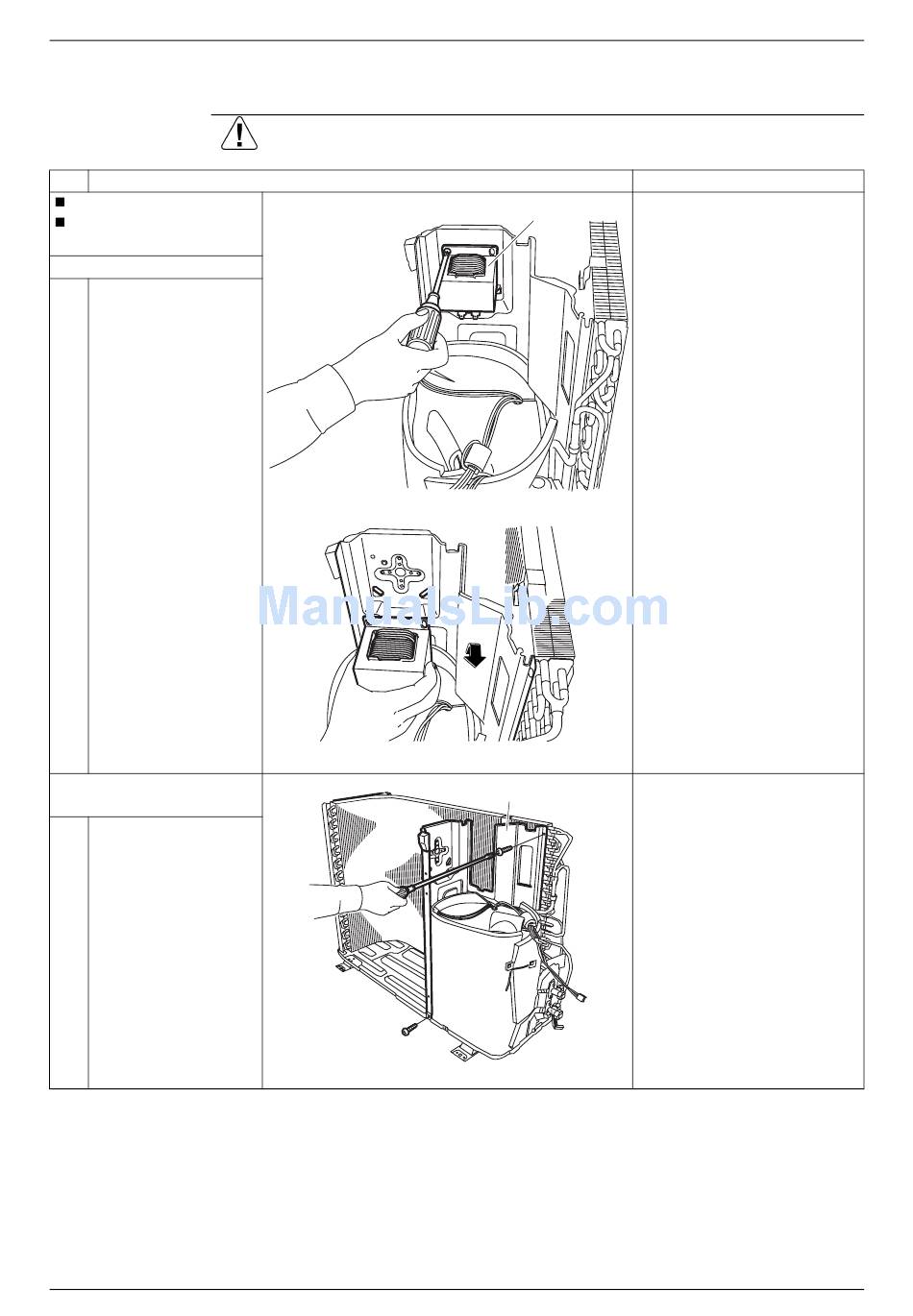 ManualsLib.com