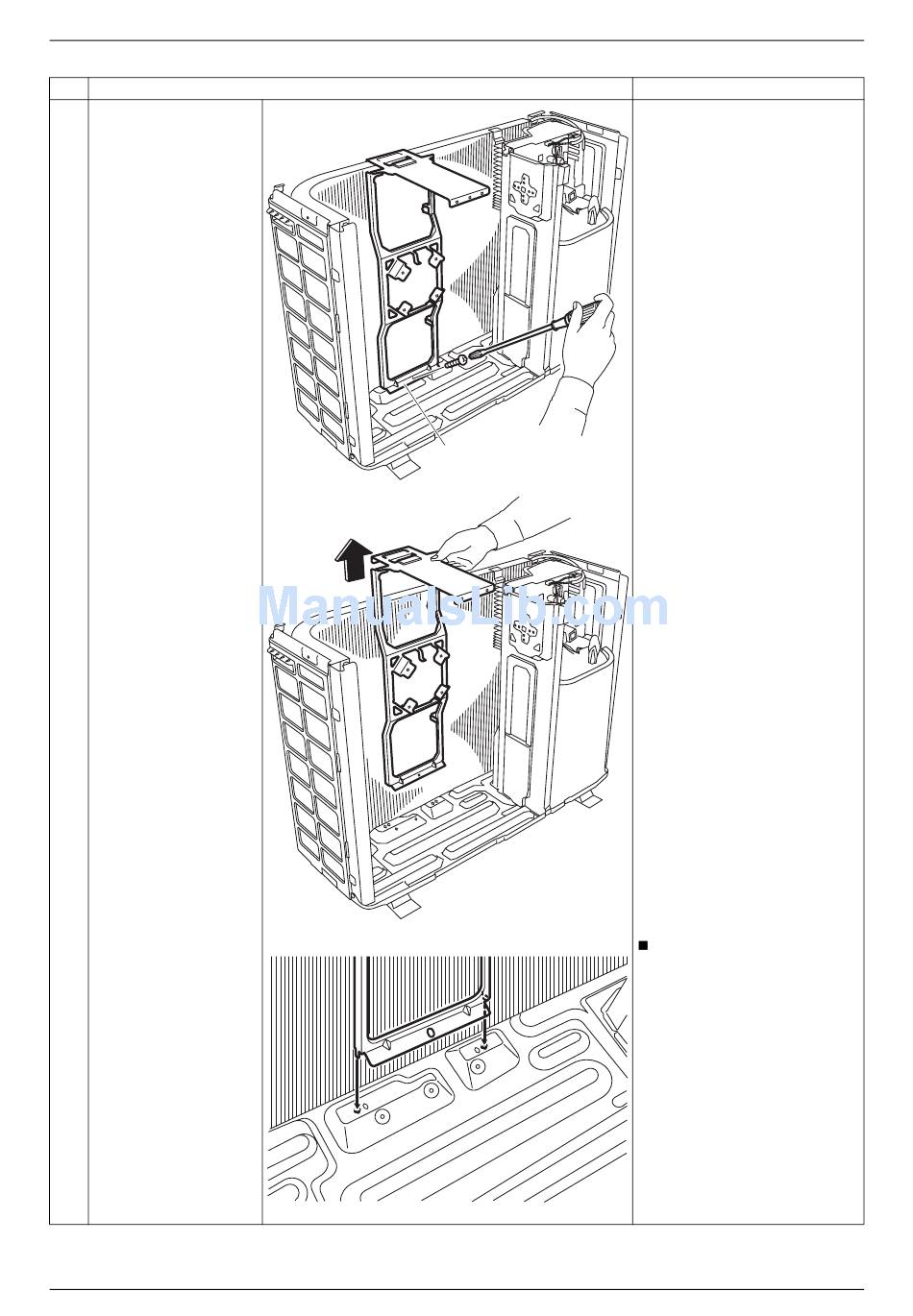 ManualsLib.com

■