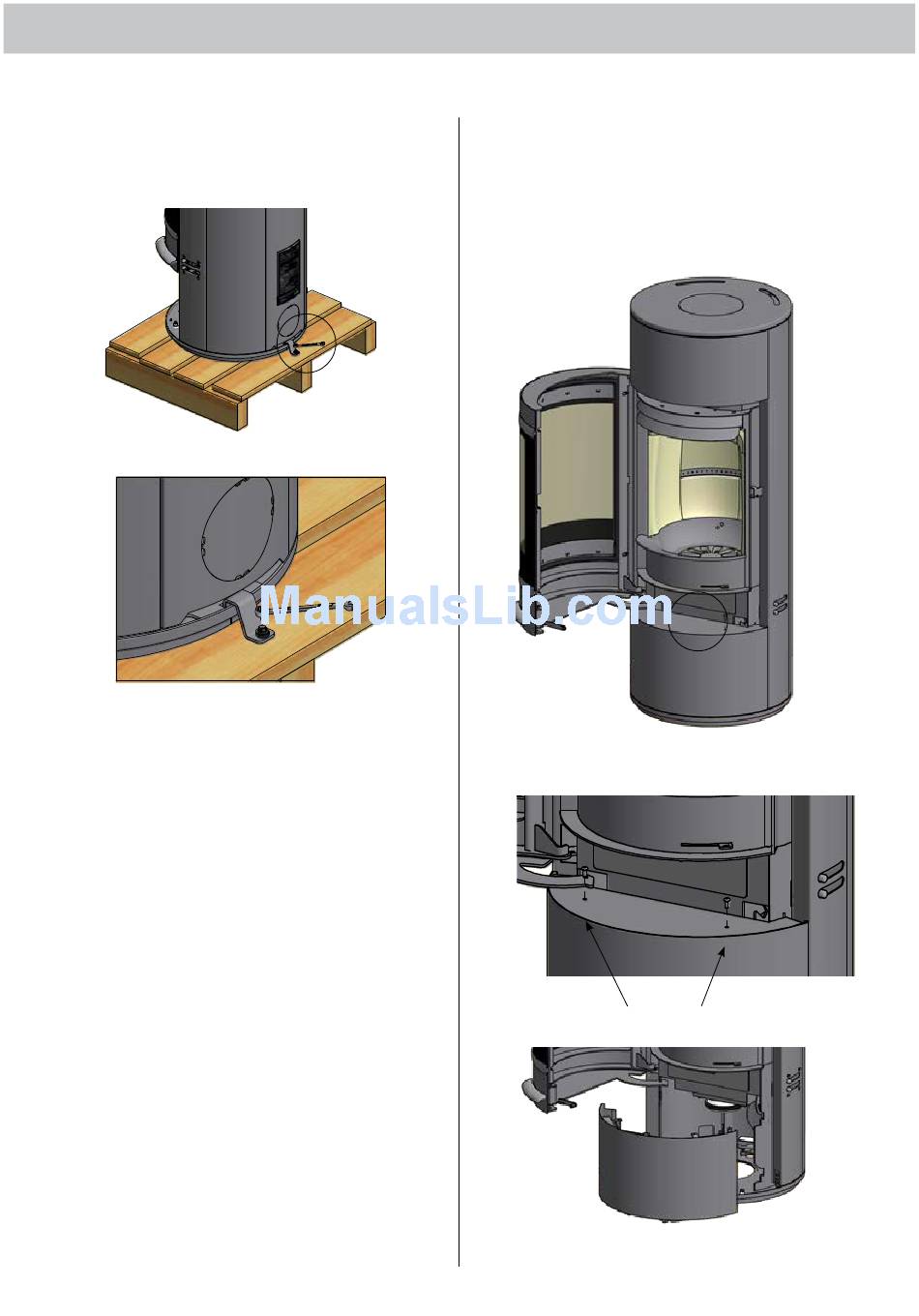 ManualsLib.com