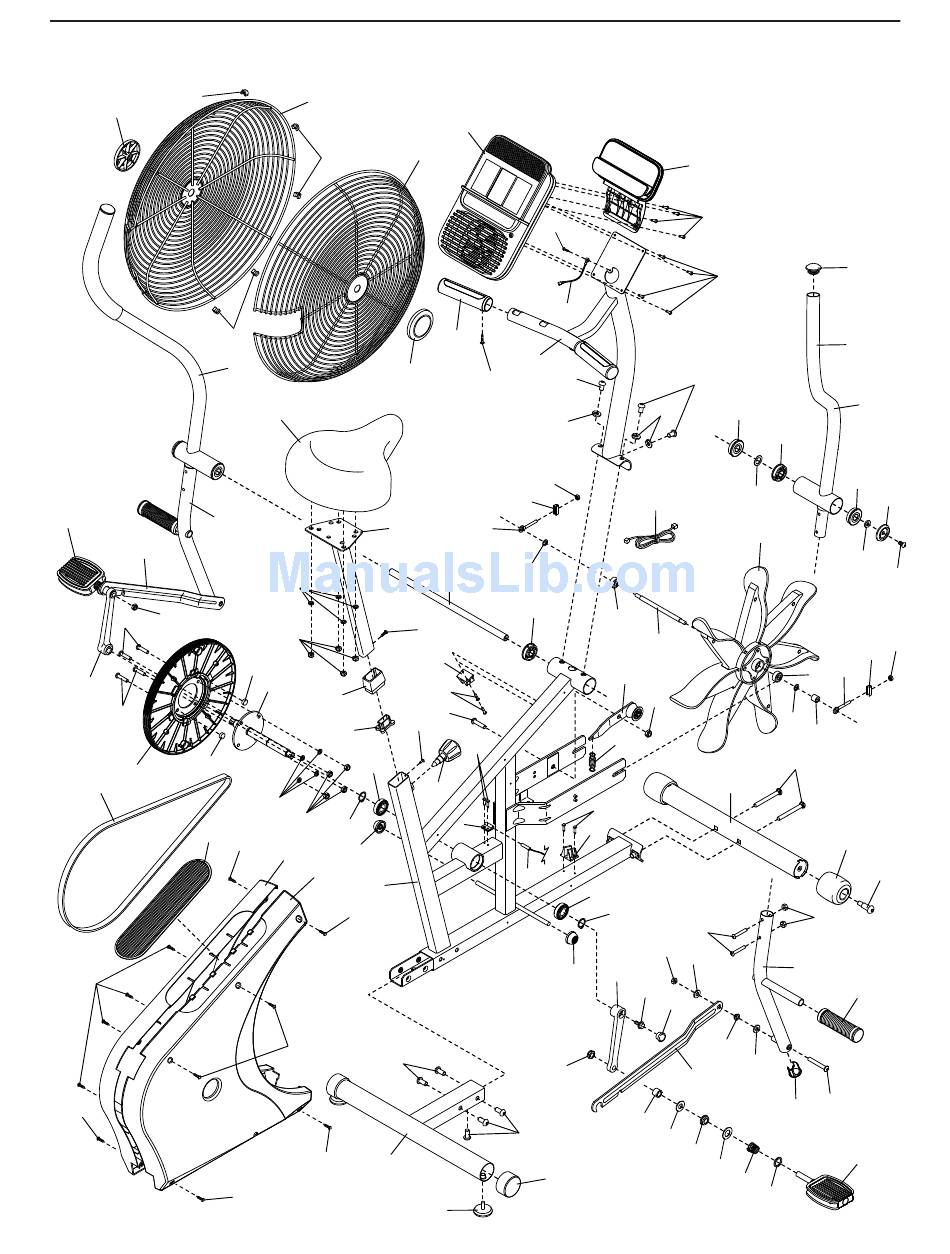 ManualsLib.com