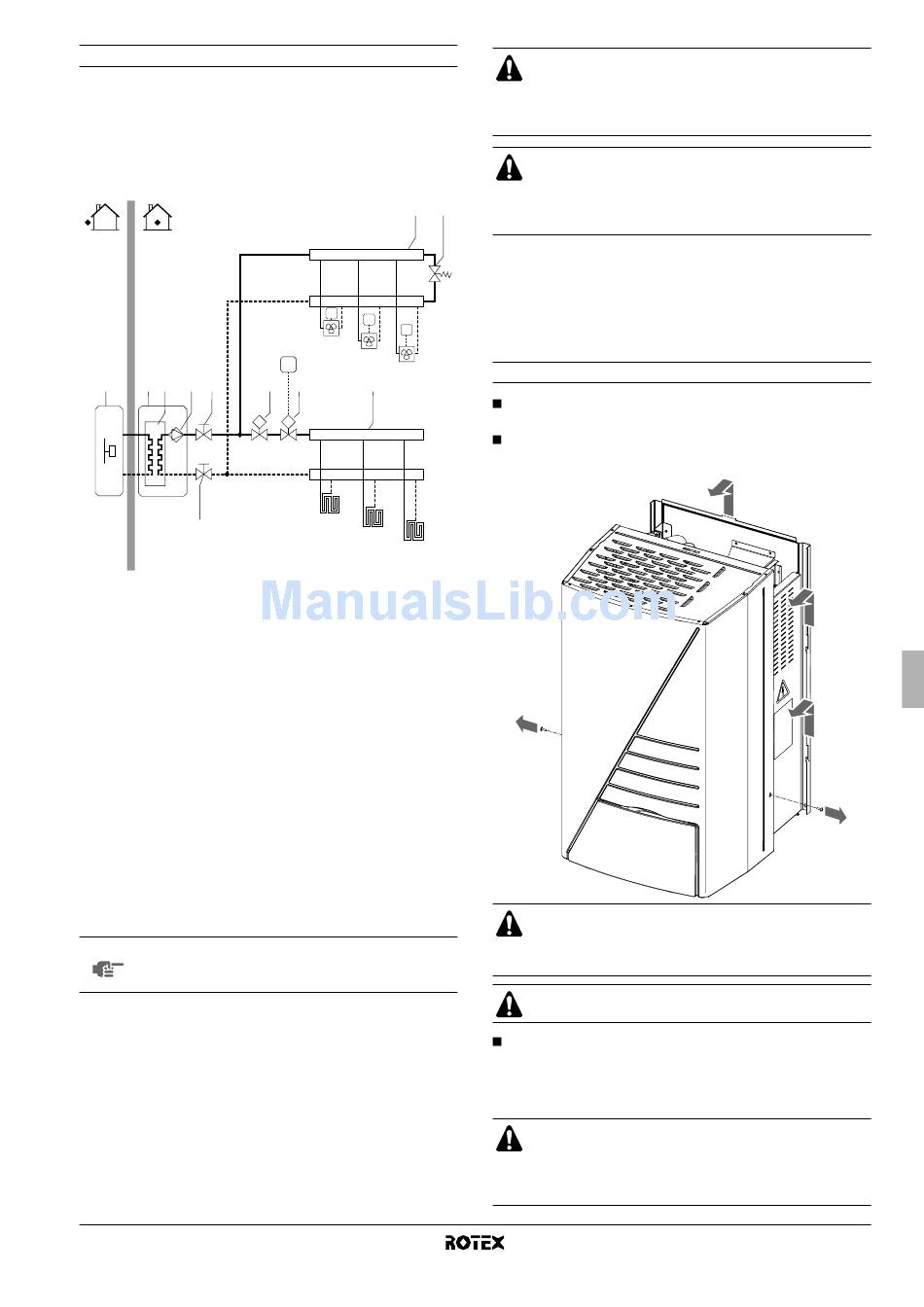 ManualsLib.com

ROTEX