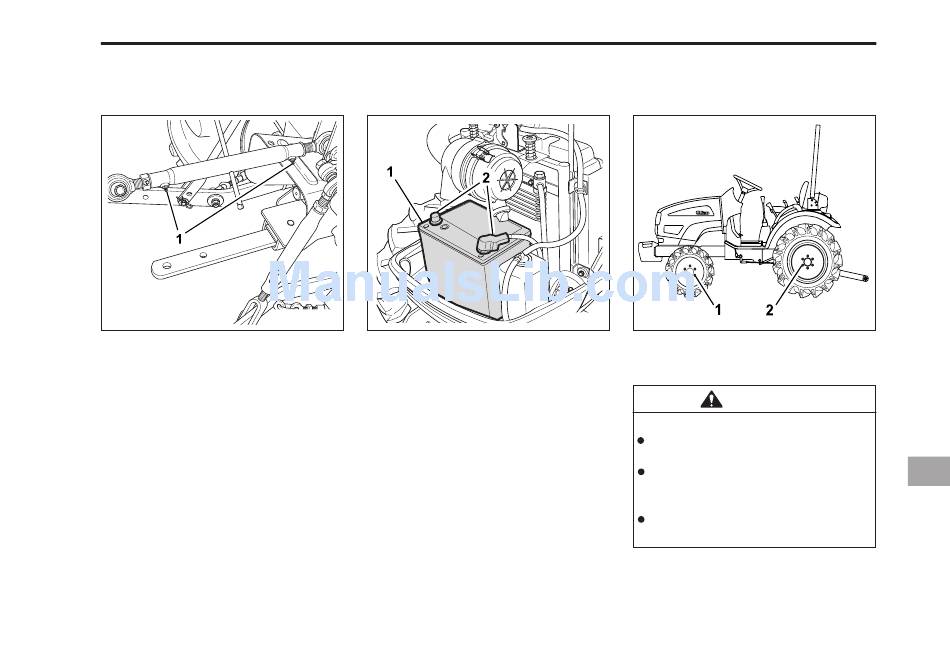 1

1
2

ManualsLib.com

1
2