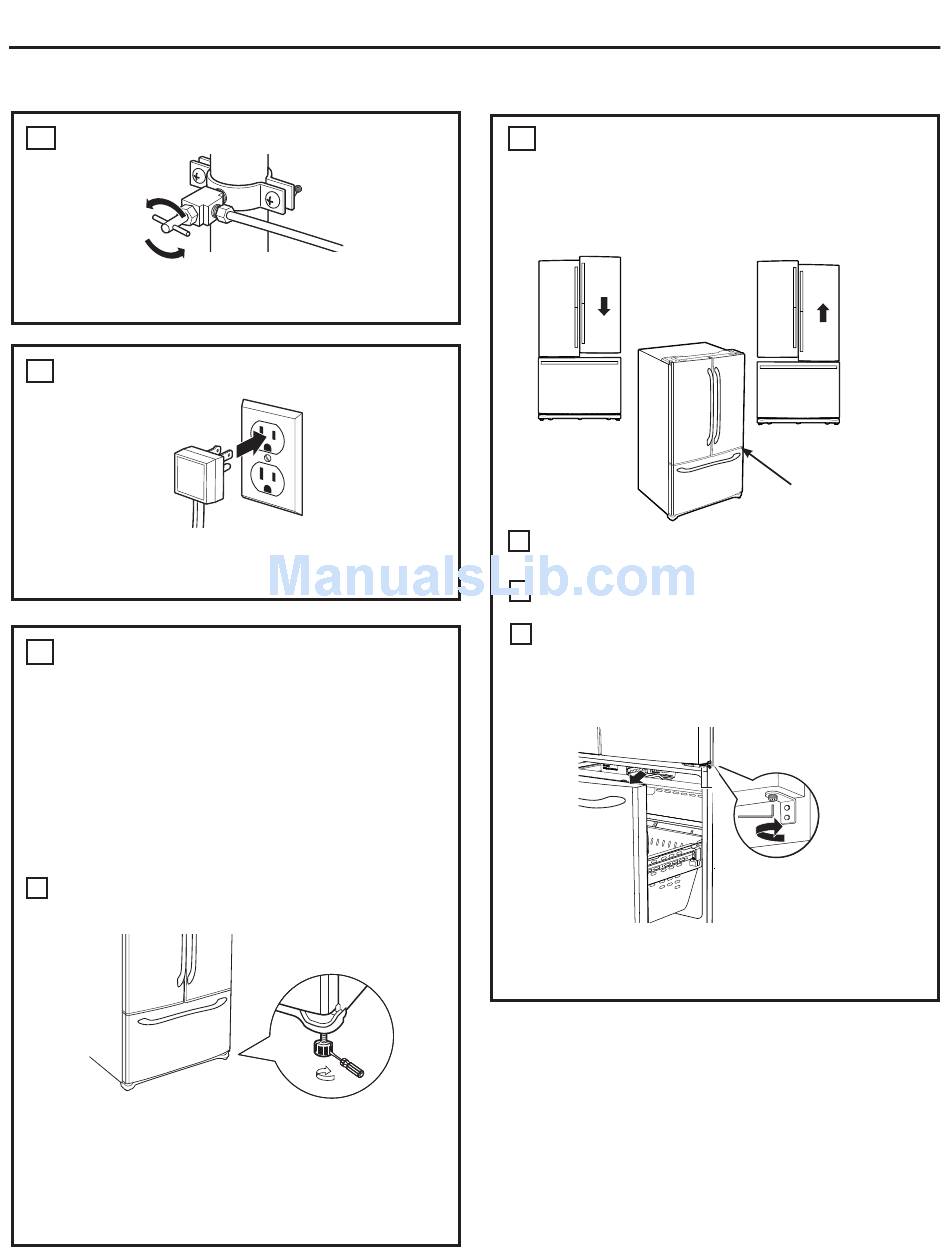 ManualsLib.com