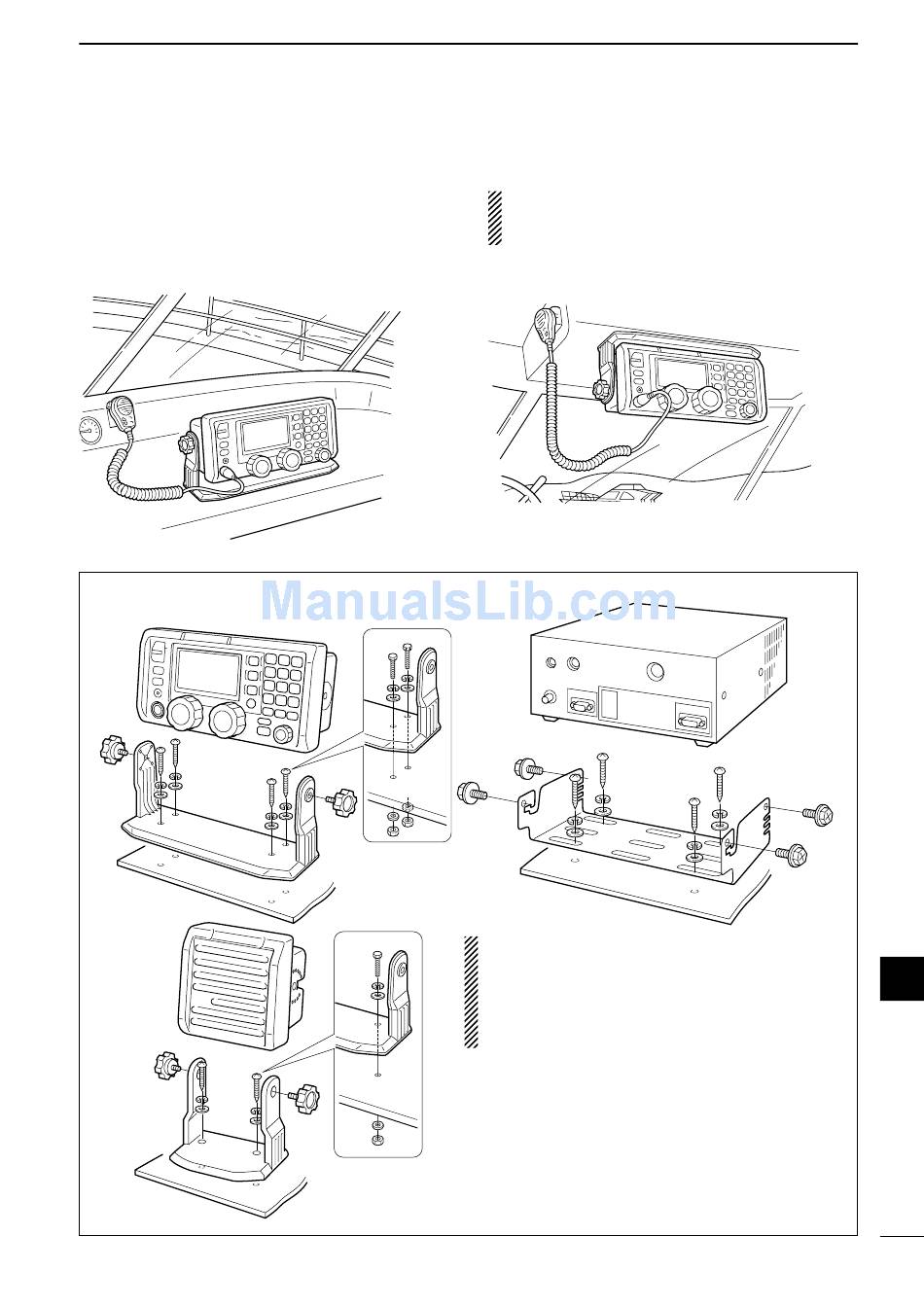 ManualsLib.com