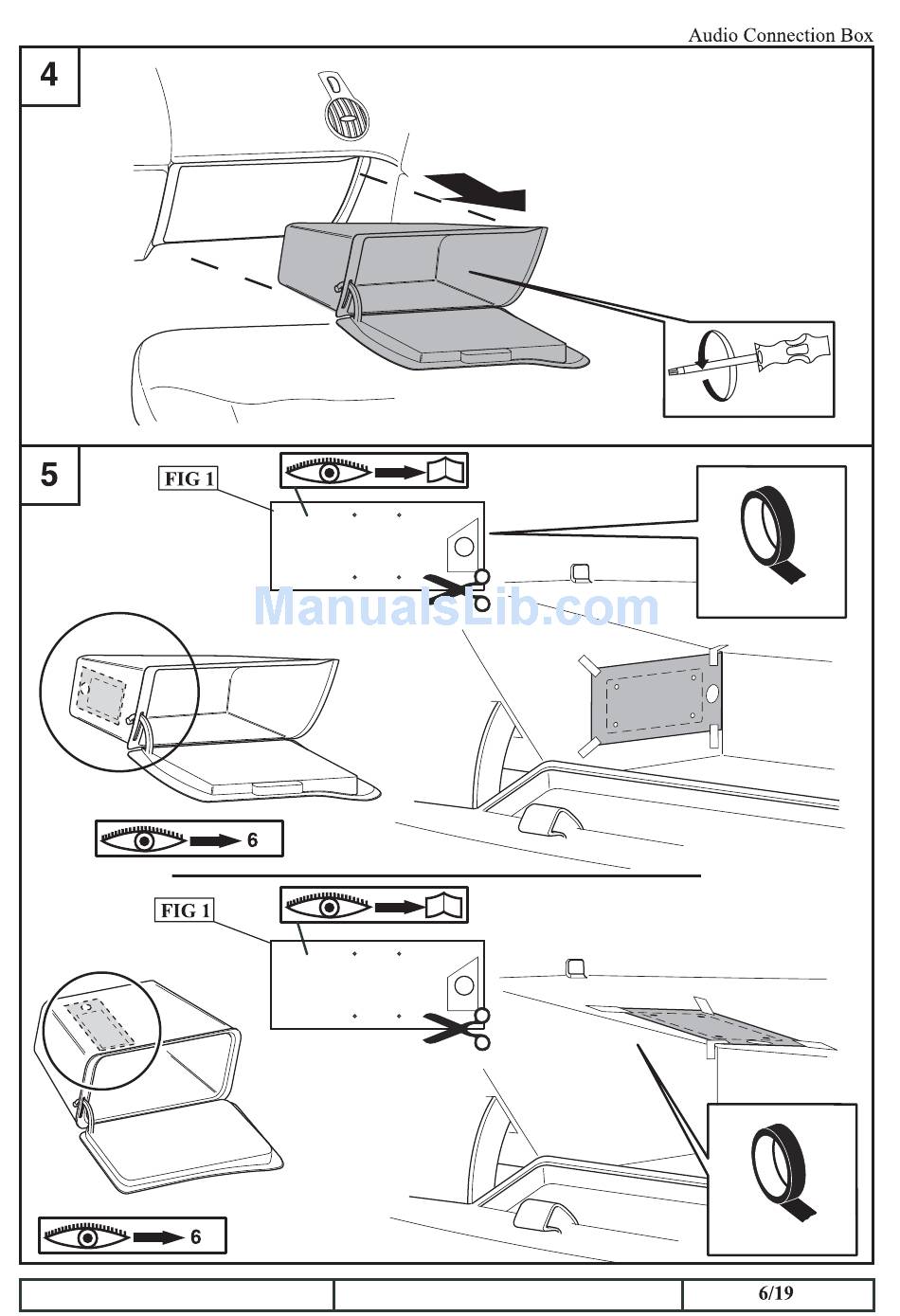 Audio Connection Box

4

5

FIG 1

ManualsLib.com

6

FIG 1

6

6/19