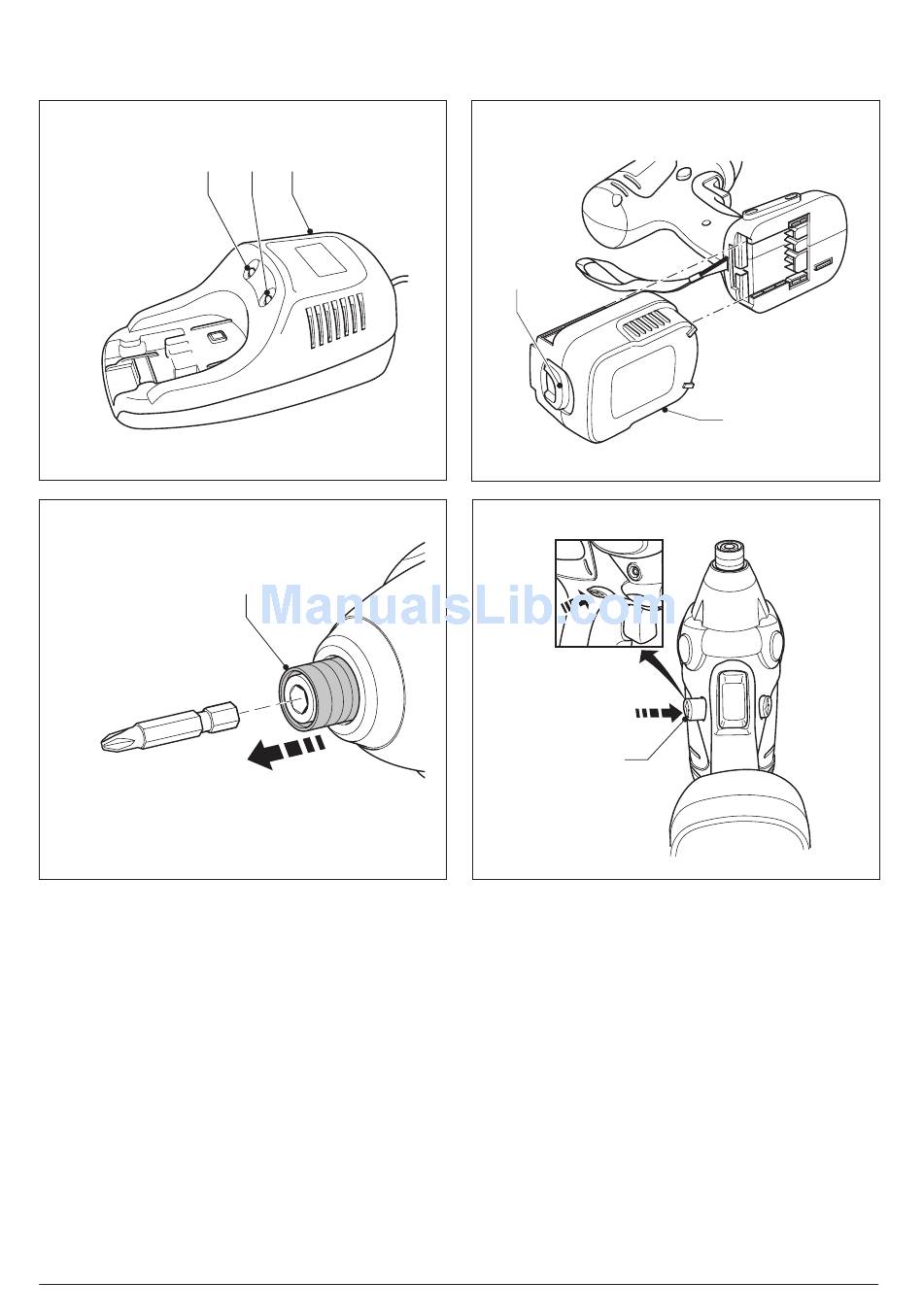 ManualsLib.com