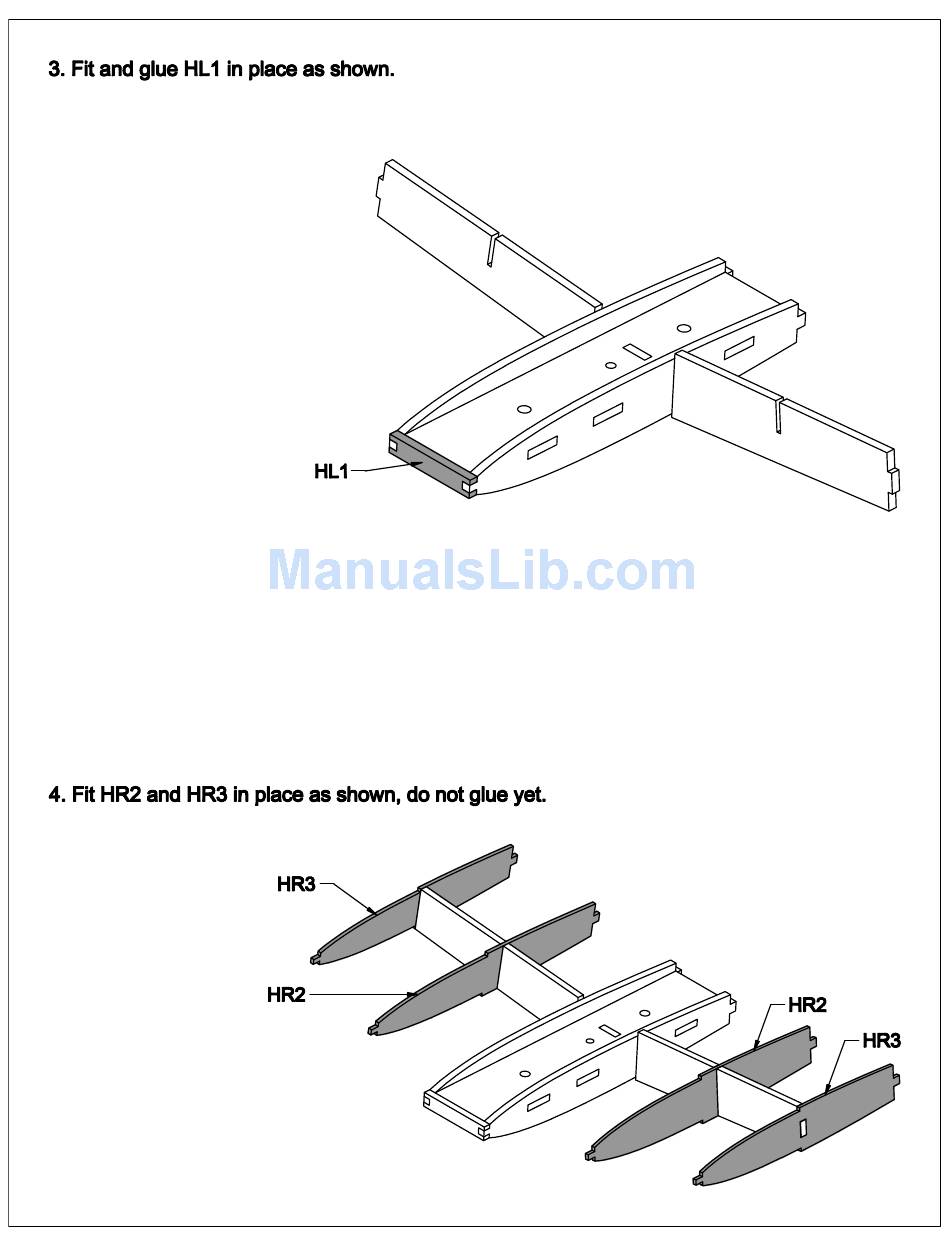 3. Fit and glue HL1 in place as shown.

HL1

ManualsLib.com

4. Fit HR2 and HR3 in place as shown, do not glue yet.

HR3

HR2

HR2

HR3