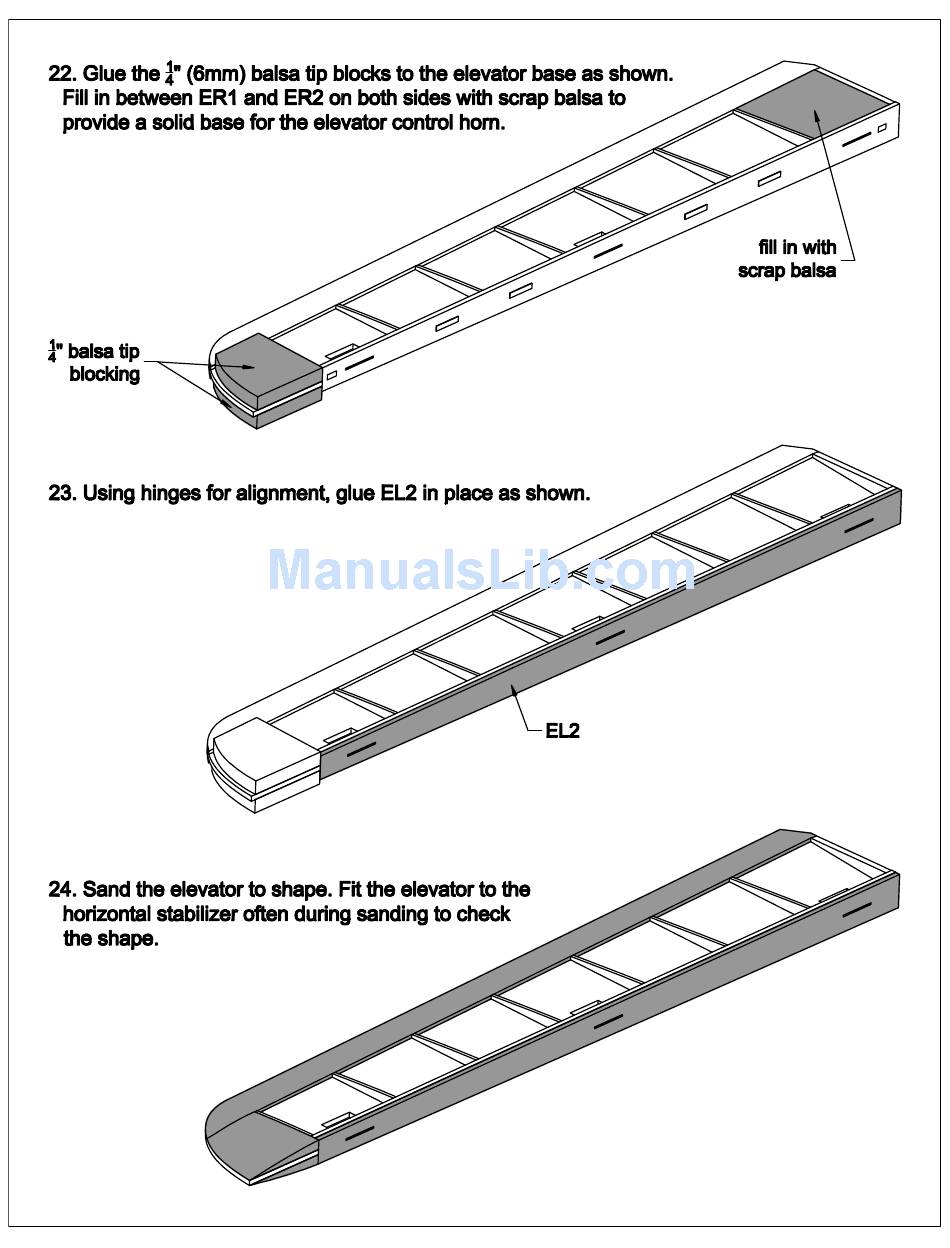 22. Glue the $\frac{1}{4}$" (6mm) balsa tip blocks to the elevator base as shown. Fill in between ER1 and ER2 on both sides with scrap balsa to provide a solid base for the elevator control horn.

fill in with scrap balsa

$\frac{1}{4}$" balsa tip blocking

23. Using hinges for alignment, glue EL2 in place as shown.

ManualsLib.com

EL2

24. Sand the elevator to shape. Fit the elevator to the horizontal stabilizer often during sanding to check the shape.