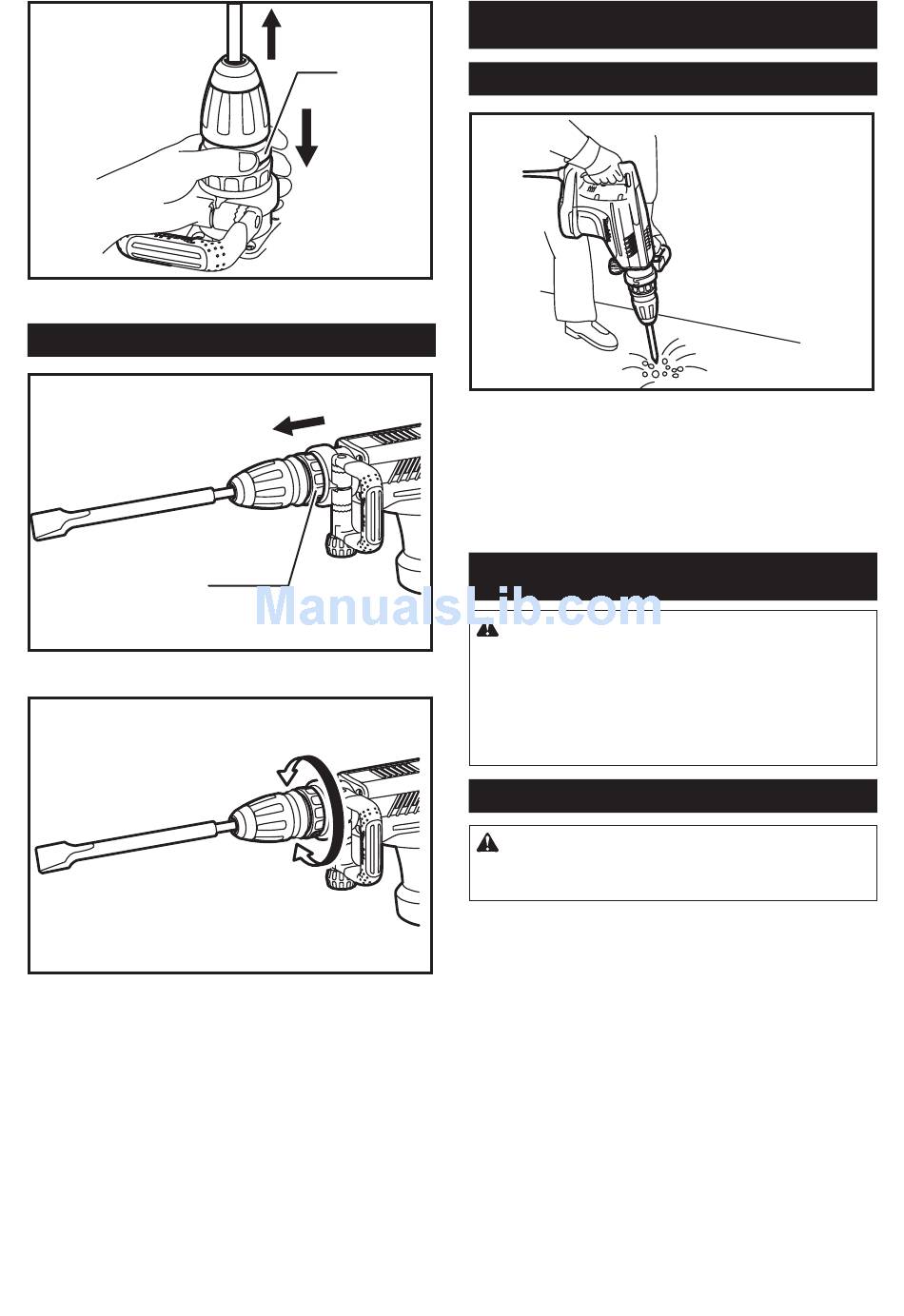 ManualsLib.com