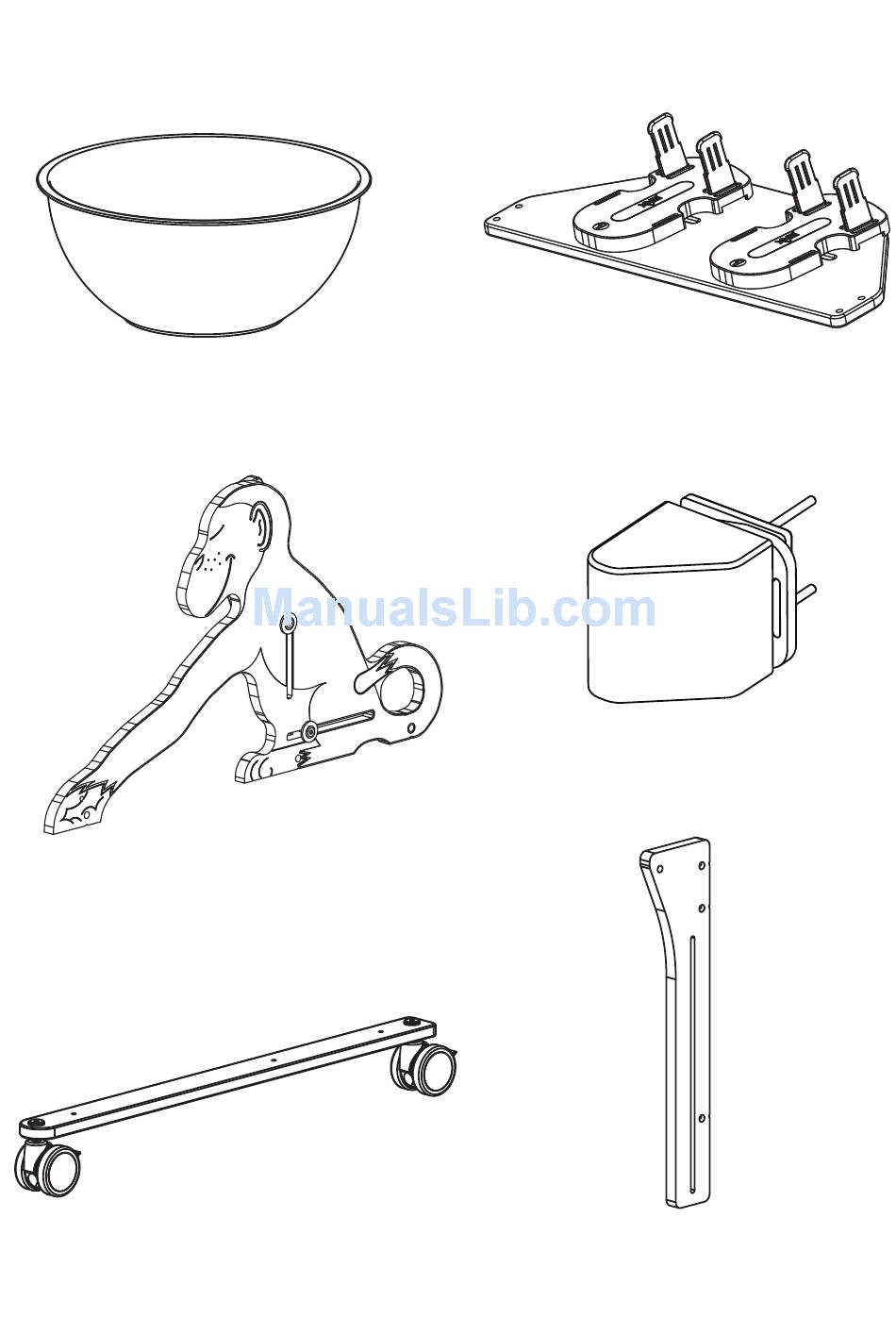 ManualsLib.com