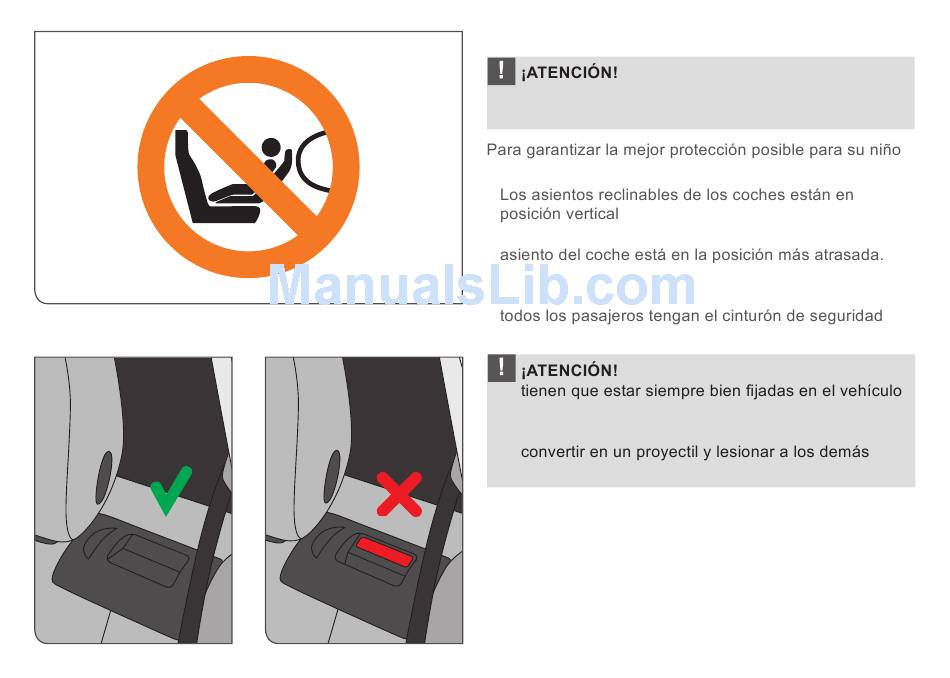 ¡ATENCIÓN!

Para garantizar la mejor protección posible para su niño

Los asientos reclinables de los coches están en posición vertical

asiento del coche está en la posición más atrasada.

ManualsLib.com

todos los pasajeros tengan el cinturón de seguridad

¡ATENCIÓN!
tienen que estar siempre bien fijadas en el vehículo

convertir en un proyectil y lesionar a los demás