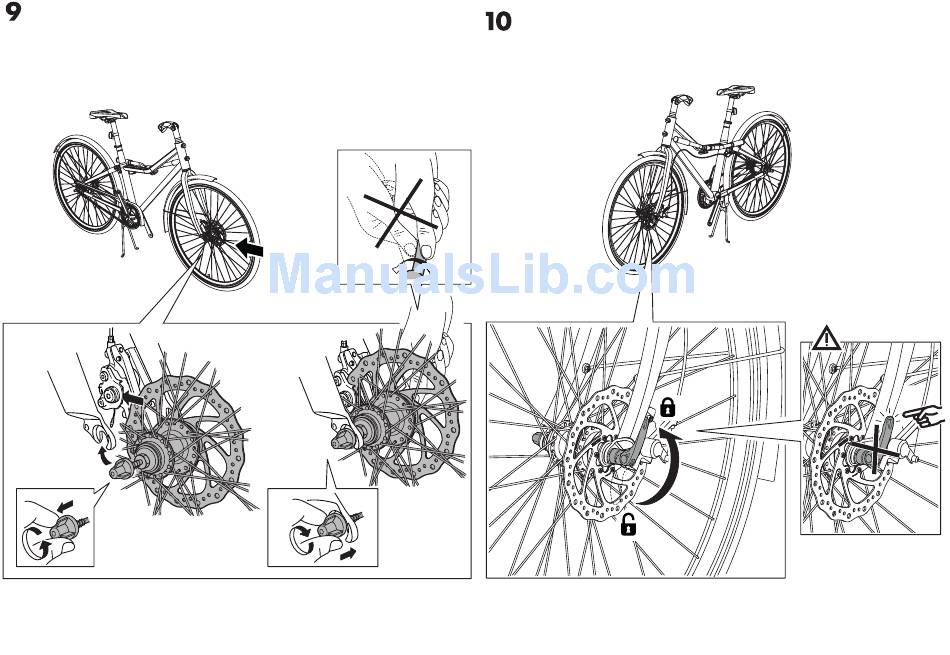 9

10

ManualsLib.com