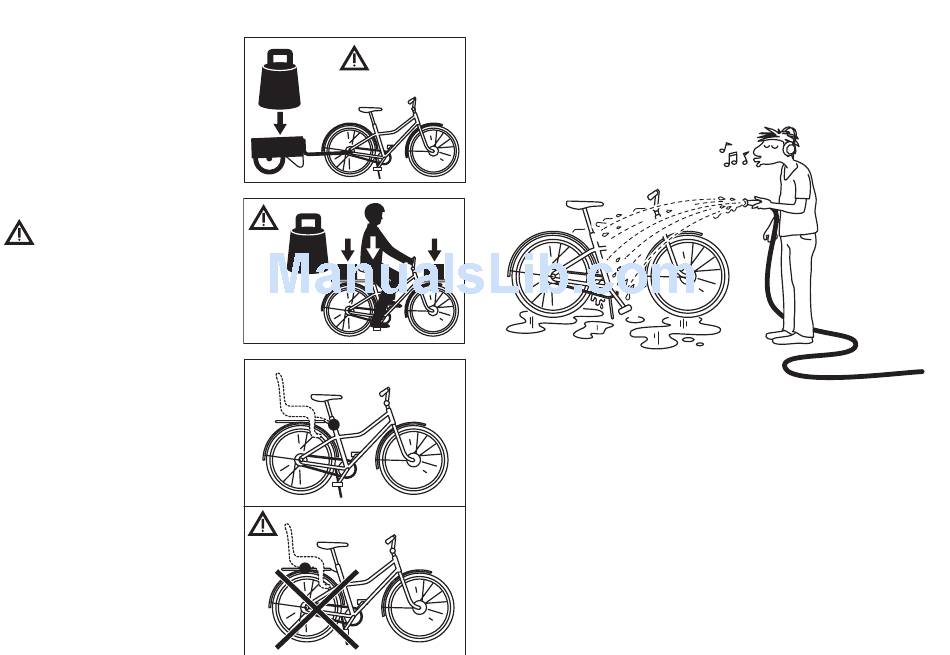 ManualsLib.com