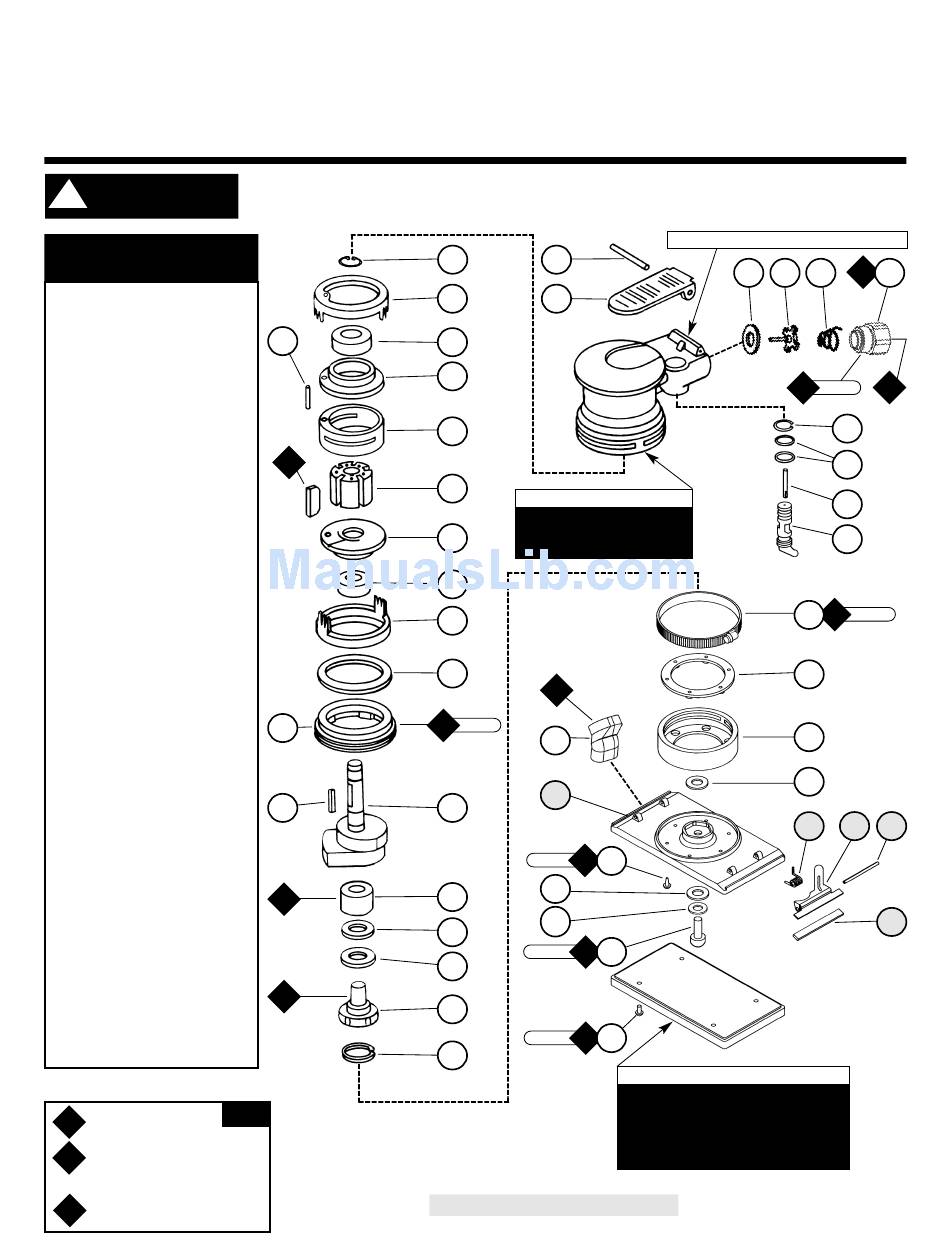 ManualsLib.com