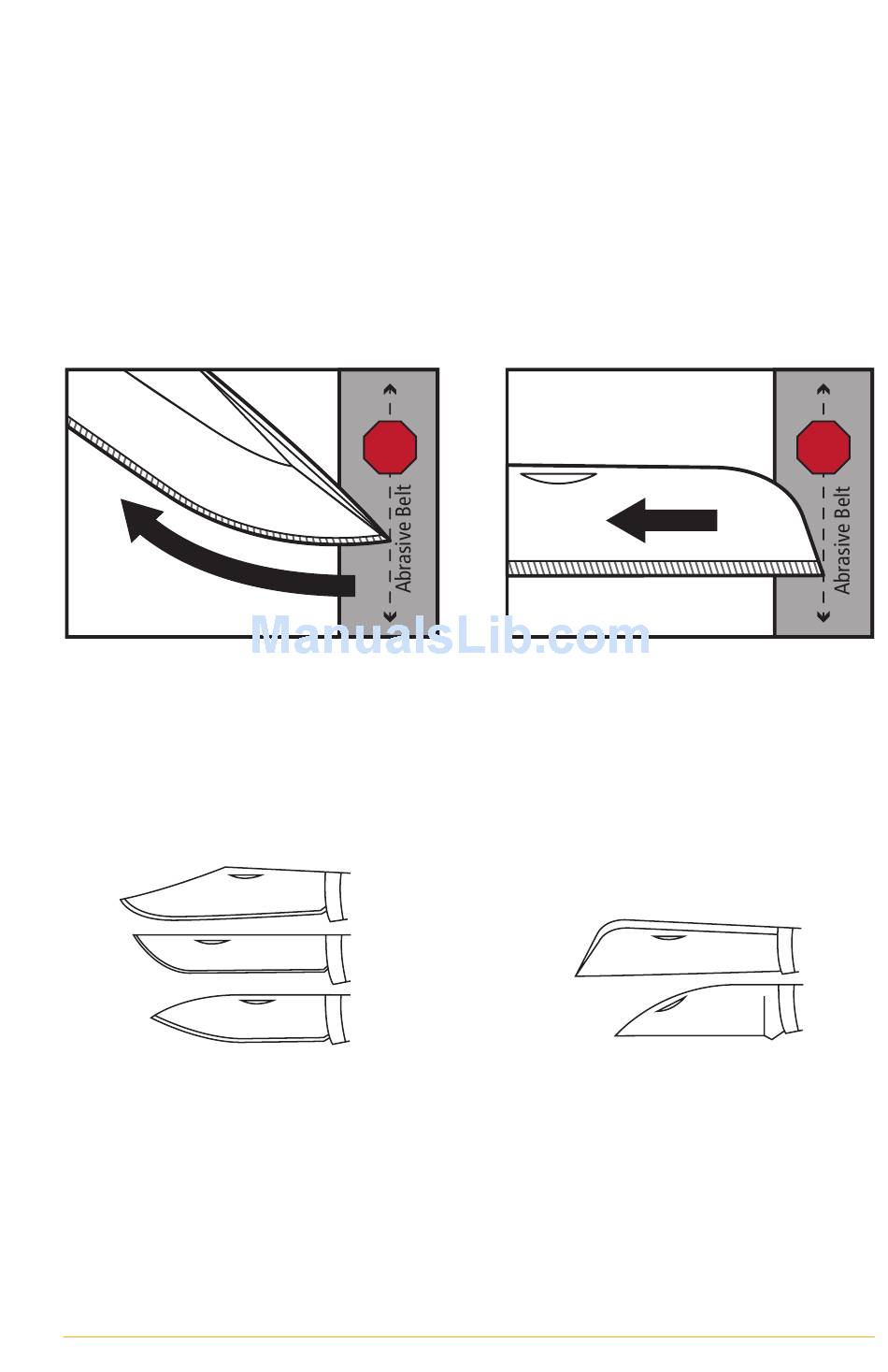 Abrasive Belt

Abrasive Belt

ManualsLib.com