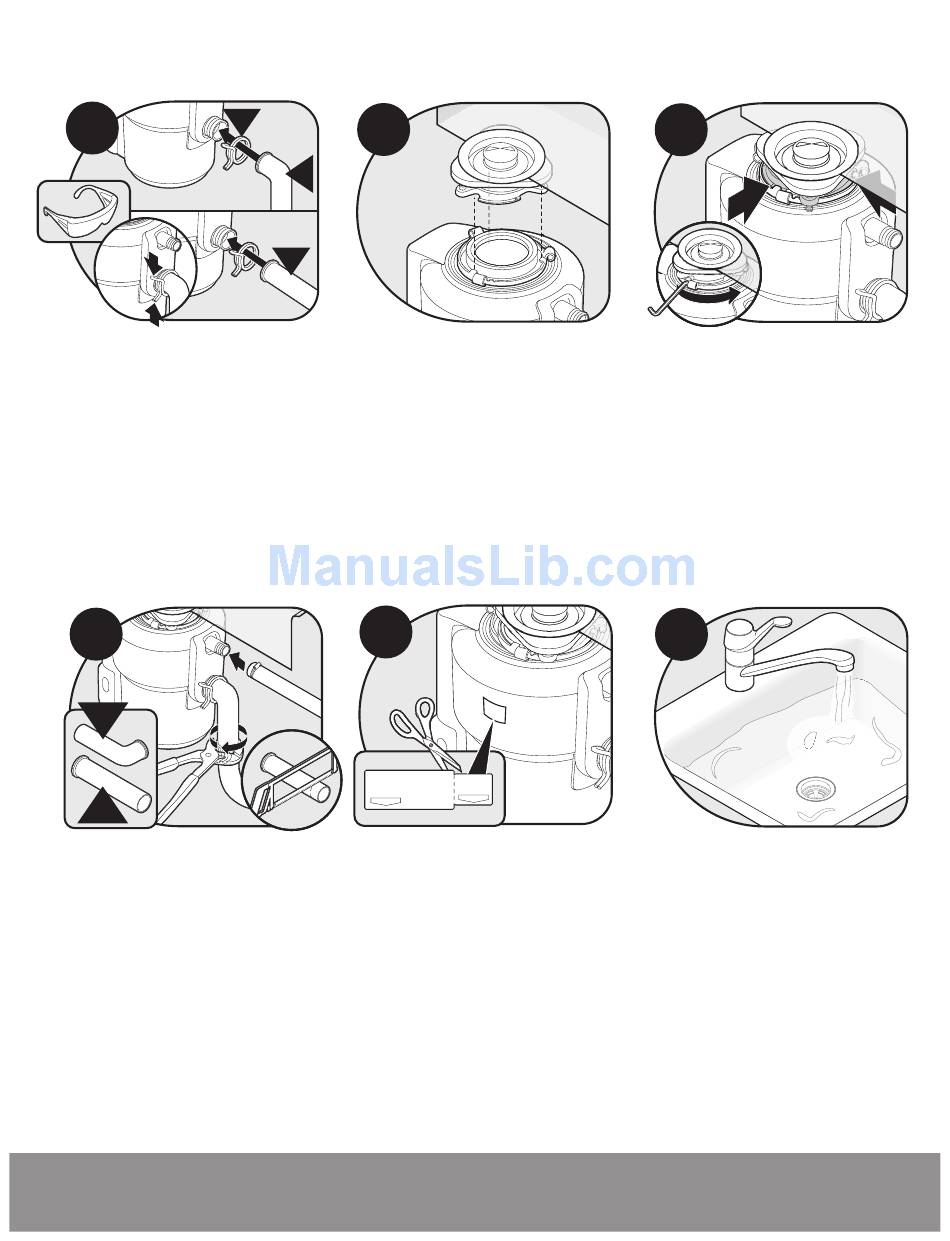 ManualsLib.com