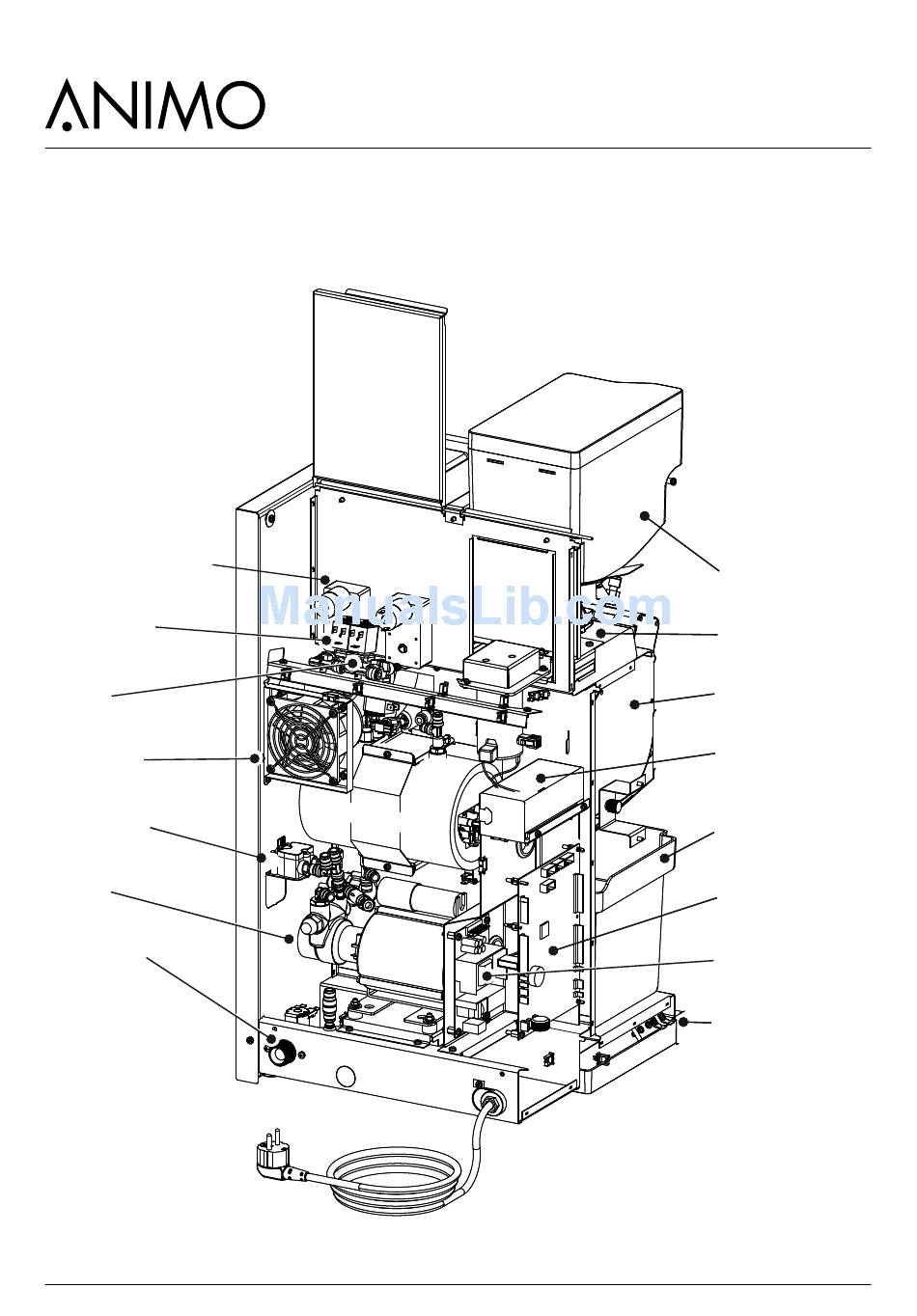 ANIMO

ManualsLib.com