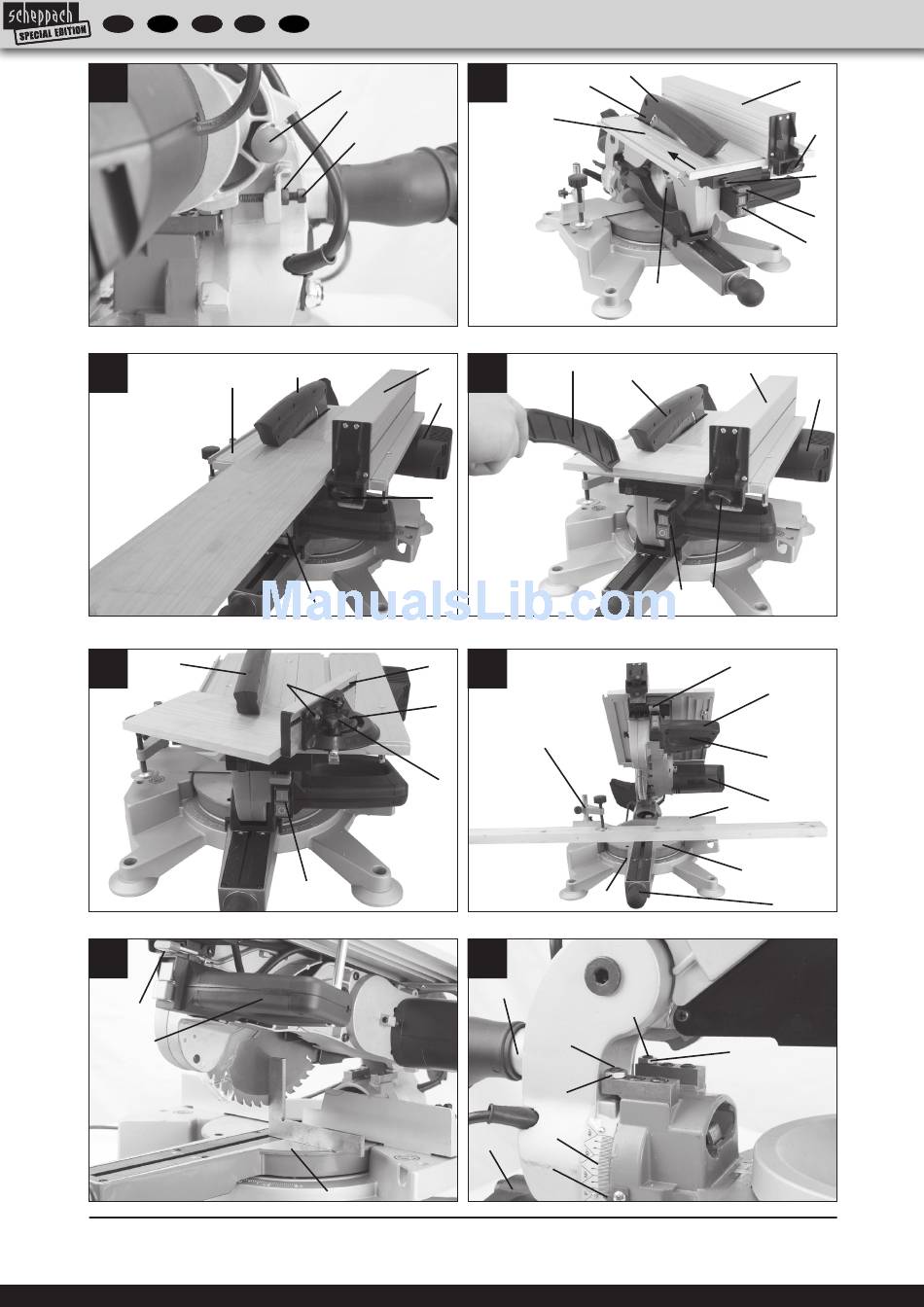 scheppach
SPECIAL EDITION

ManualsLib.com