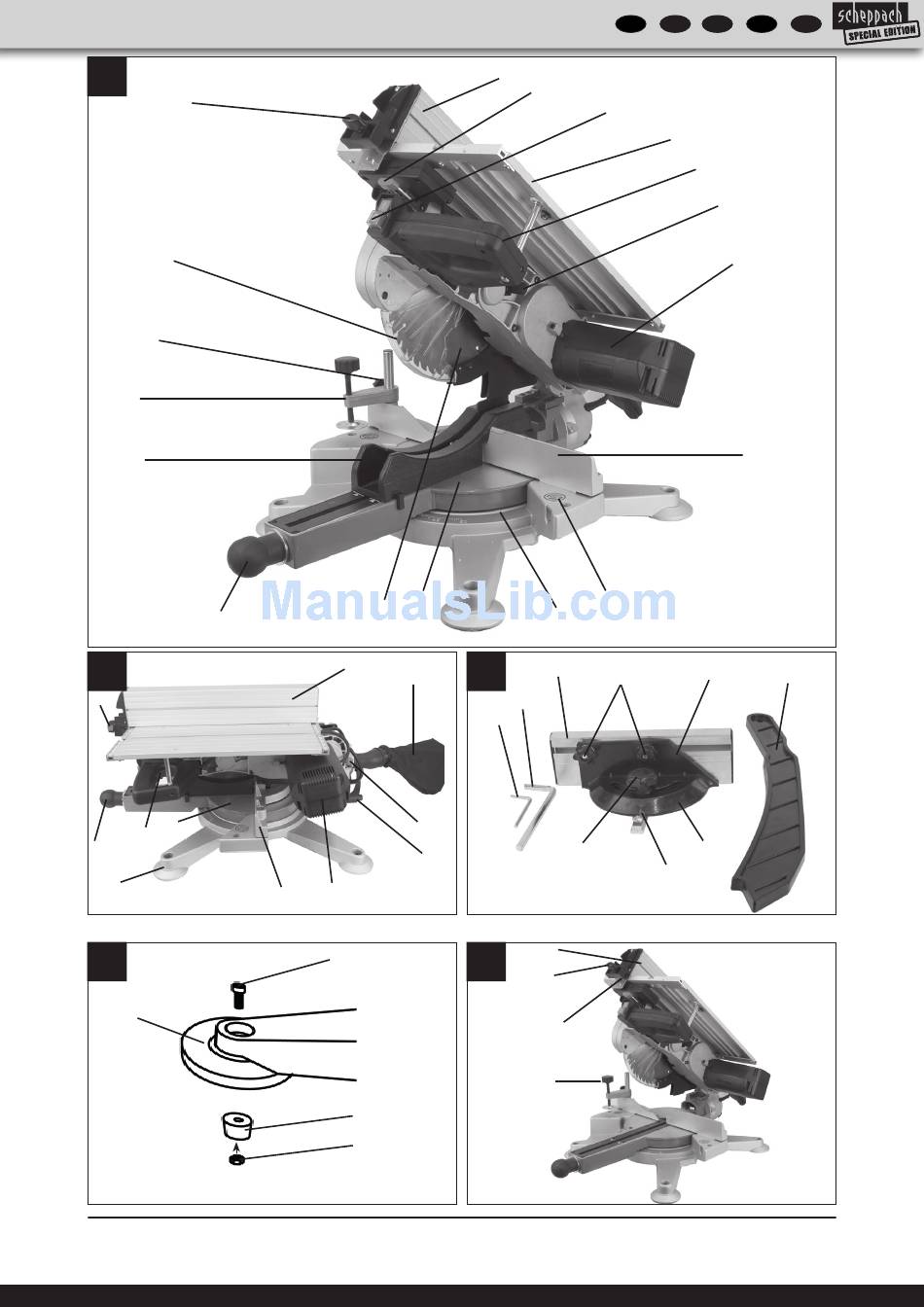 scheppach SPECIAL EDITION

ManualsLib.com