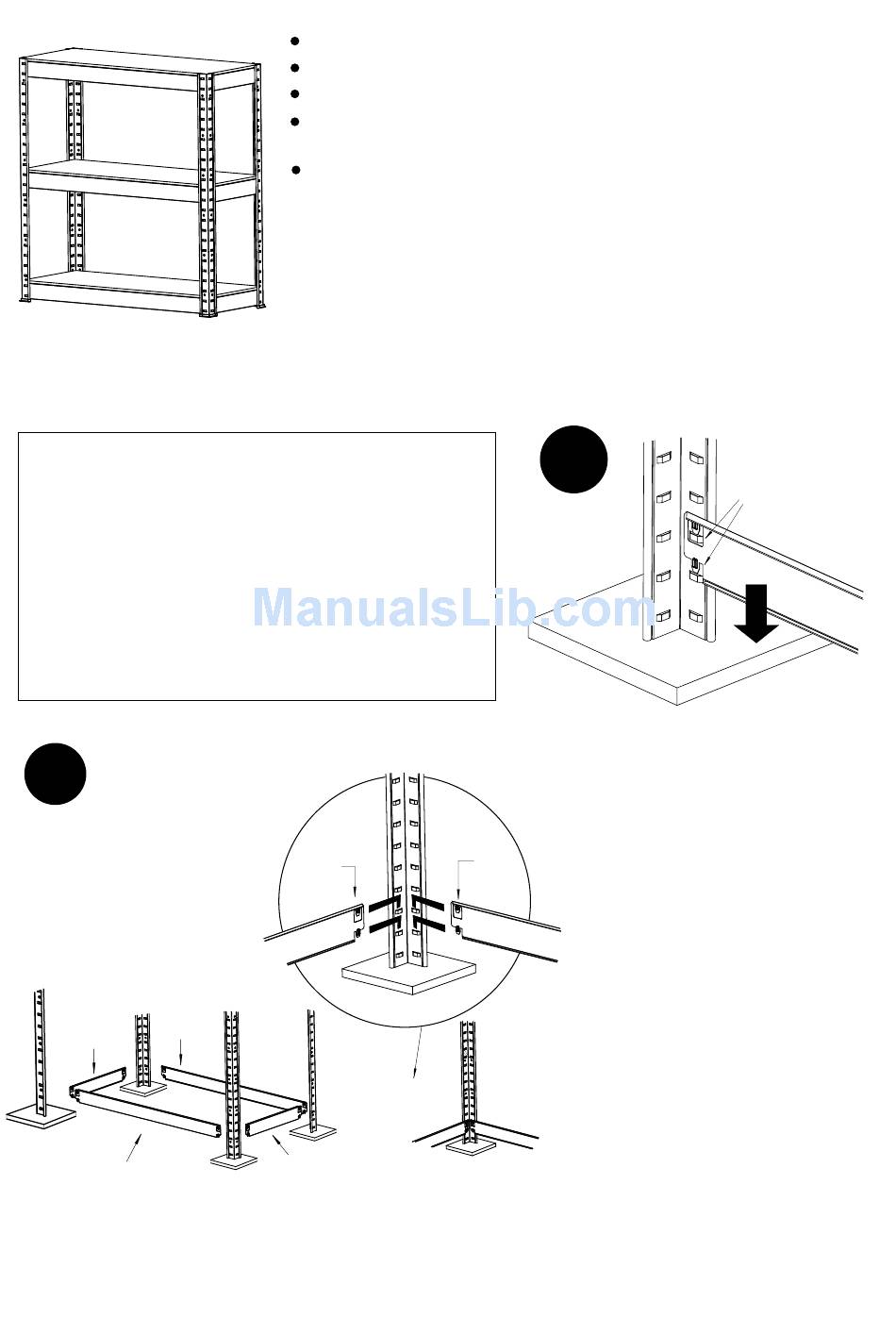 ManualsLib.com