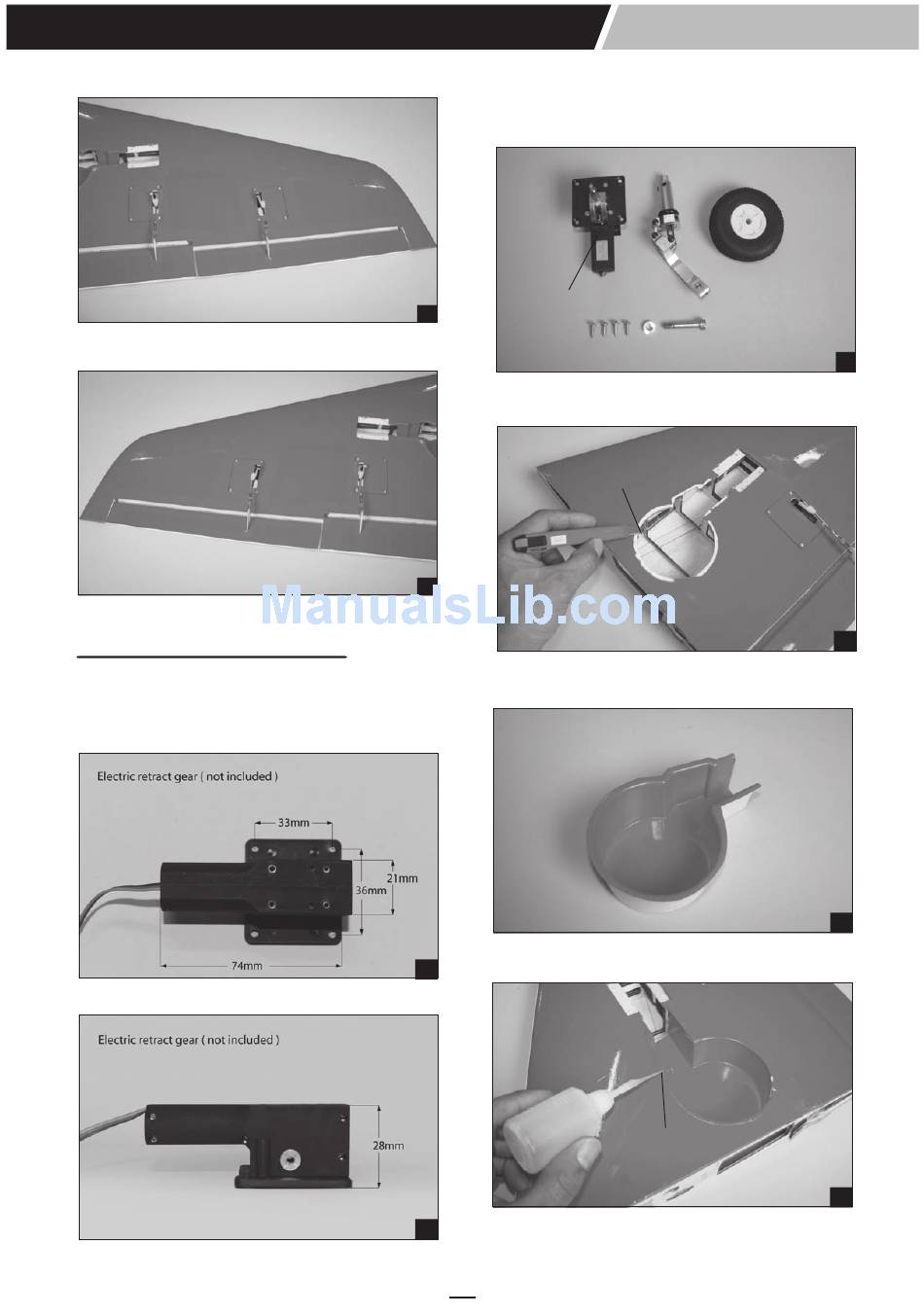 ManualsLib.com

Electric retract gear ( not included )

33mm

21mm

36mm

74mm

Electric retract gear ( not included )

28mm