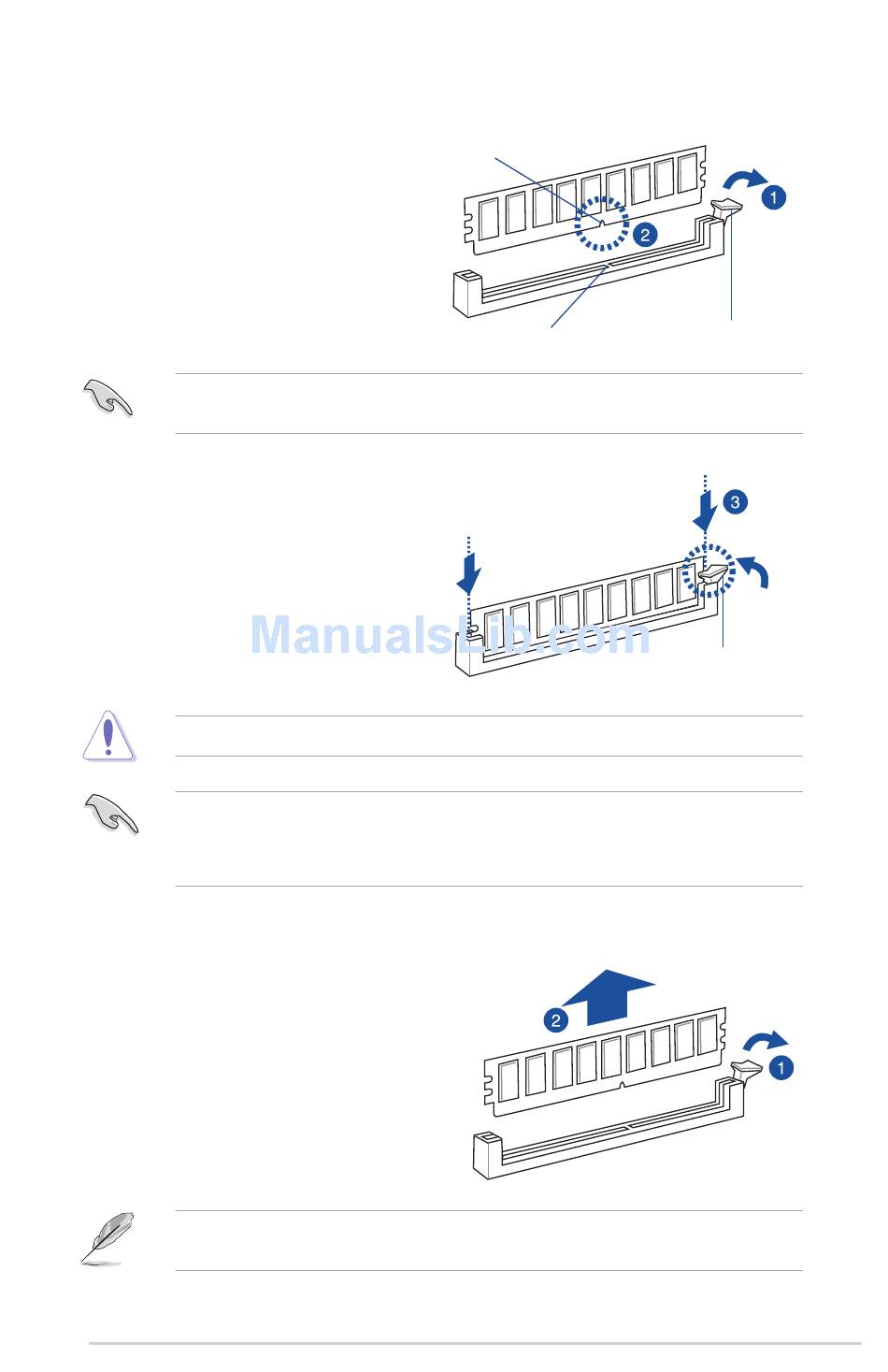 1

2

3

ManualsLib.com

2

1