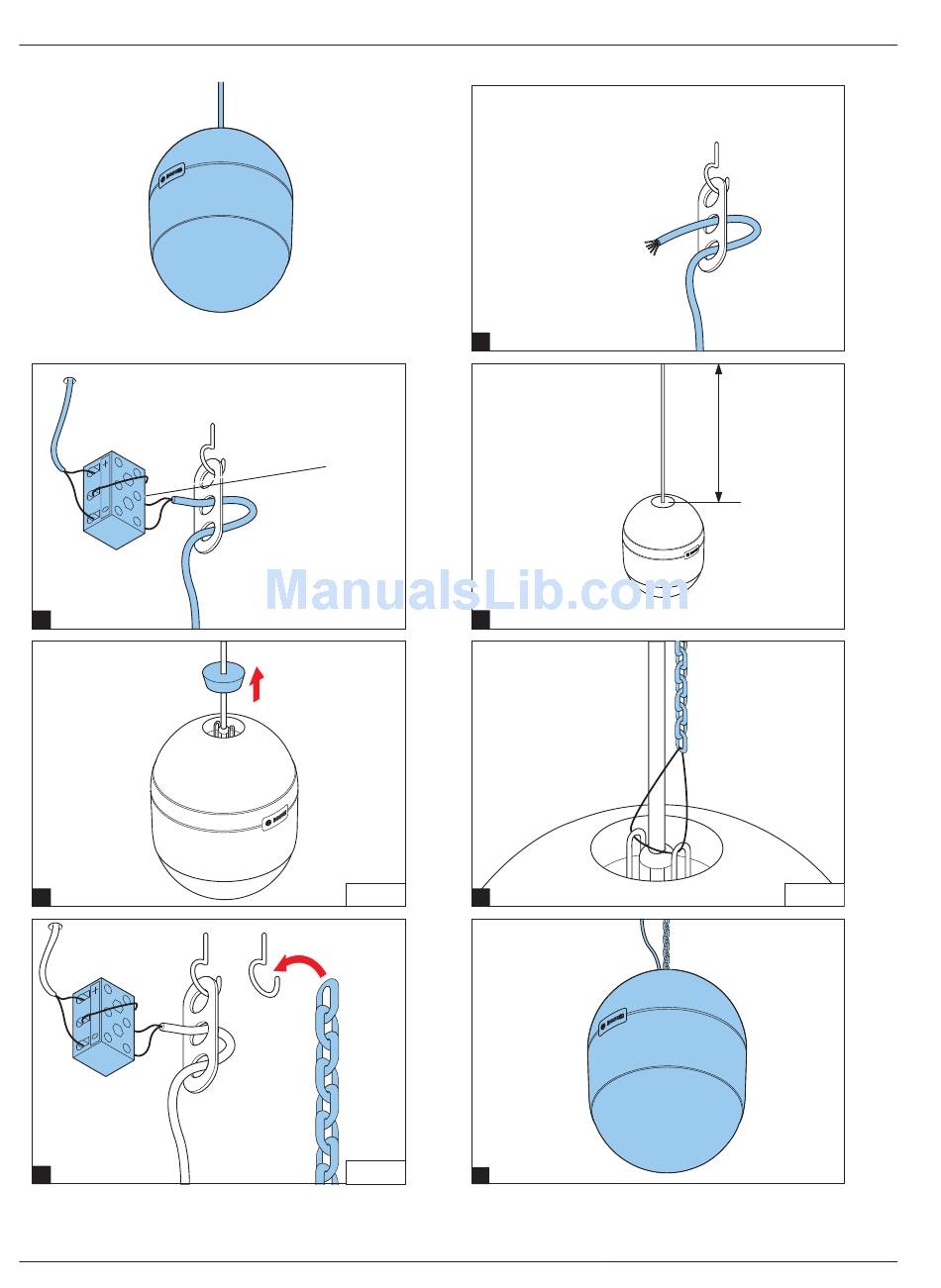 ManualsLib.com