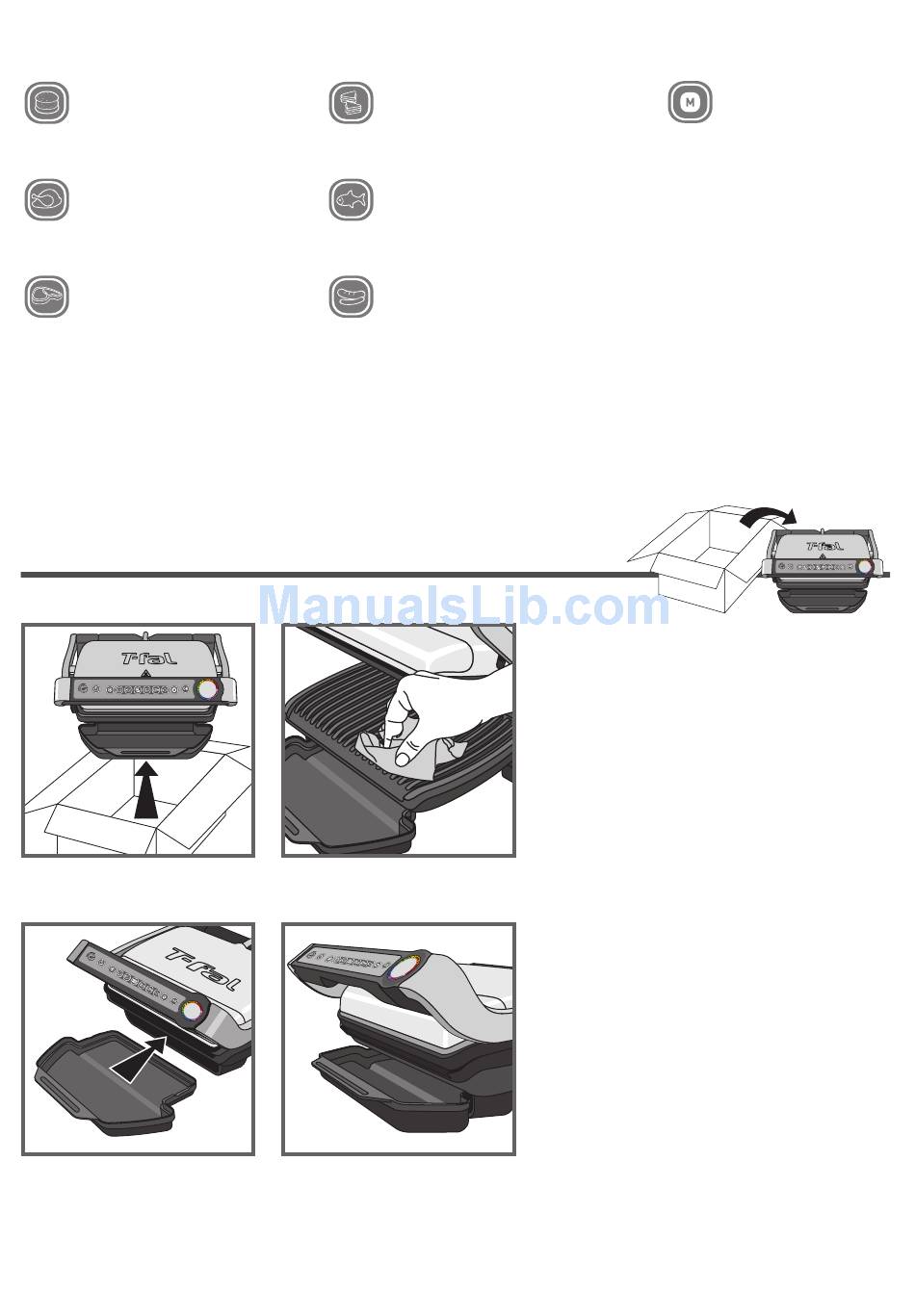 M

T-fal

ManualsLib.com

T-fal

T-fal