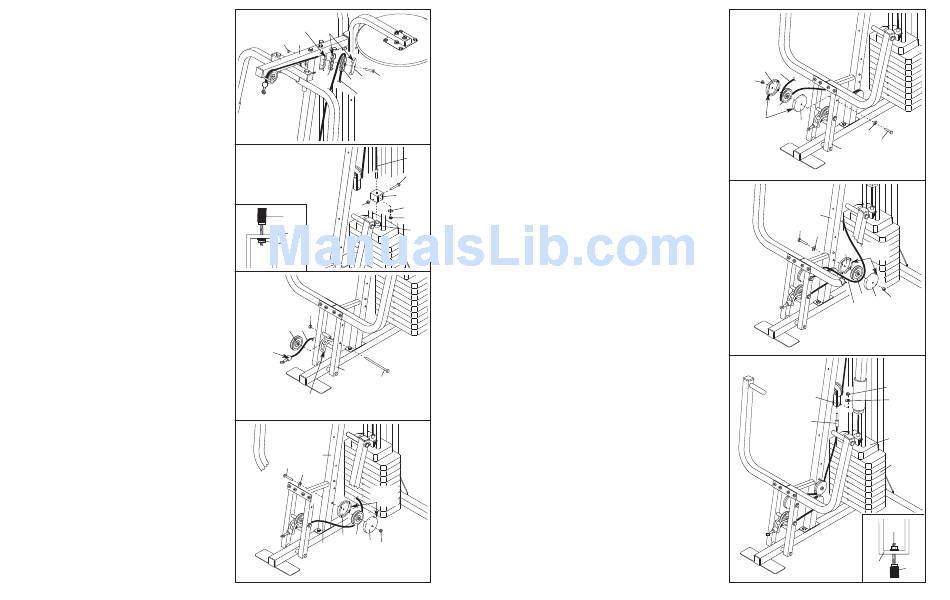 ManualsLib.com