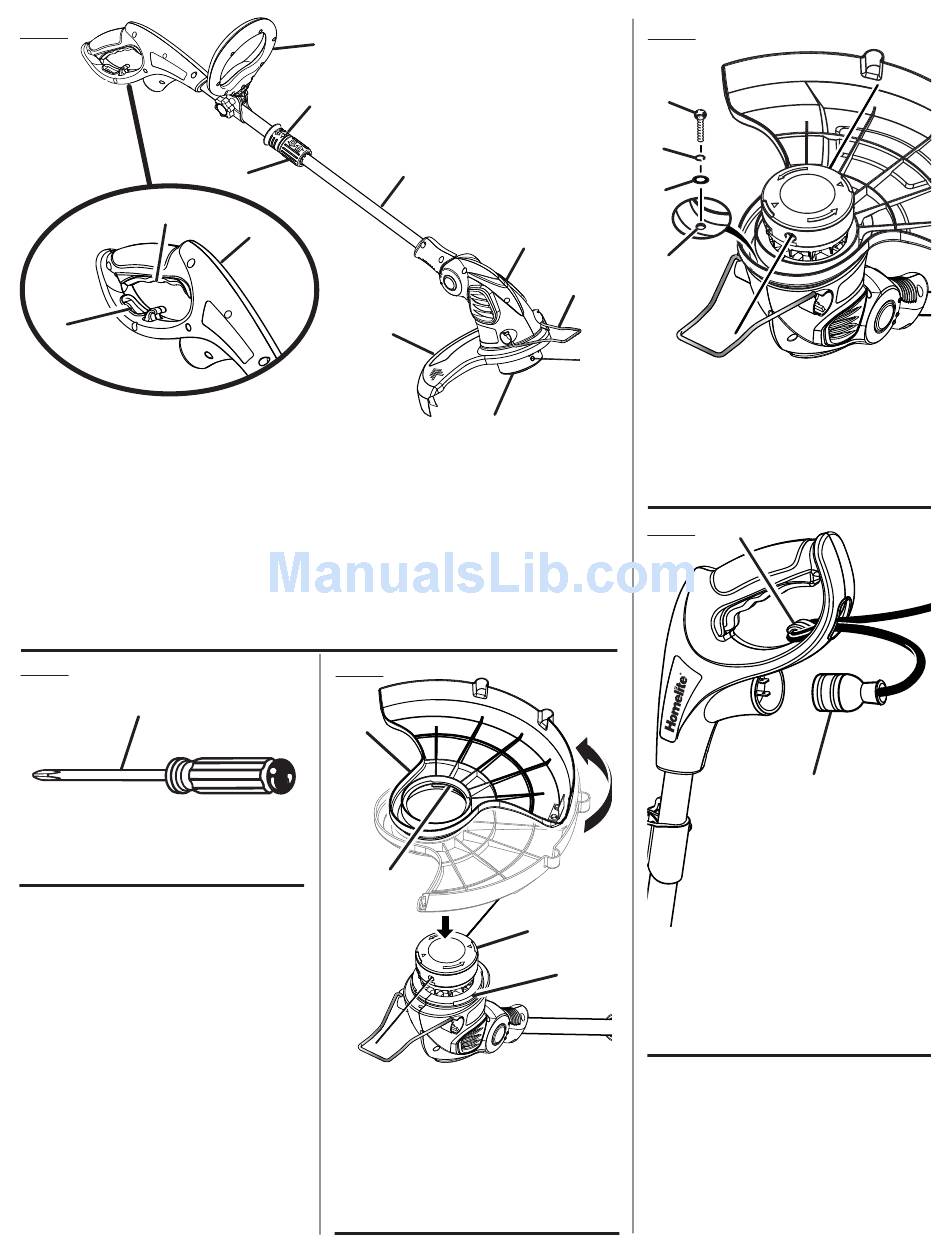 ManualsLib.com

Homelite