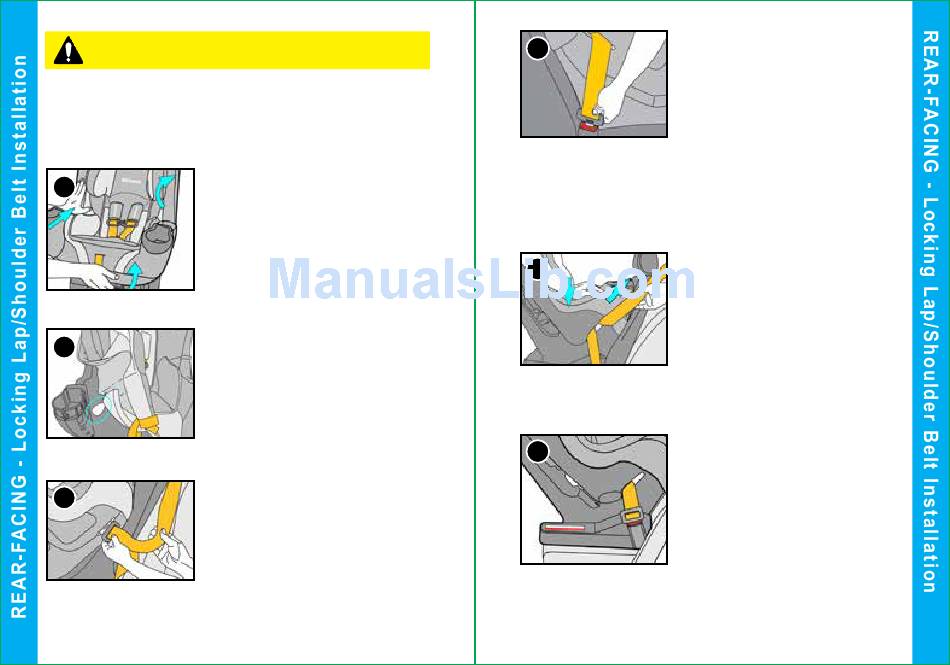 REAR-FACING - Locking Lap/Shoulder Belt Installation

REAR-FACING - Locking Lap/Shoulder Belt Installation

ManualsLib.com