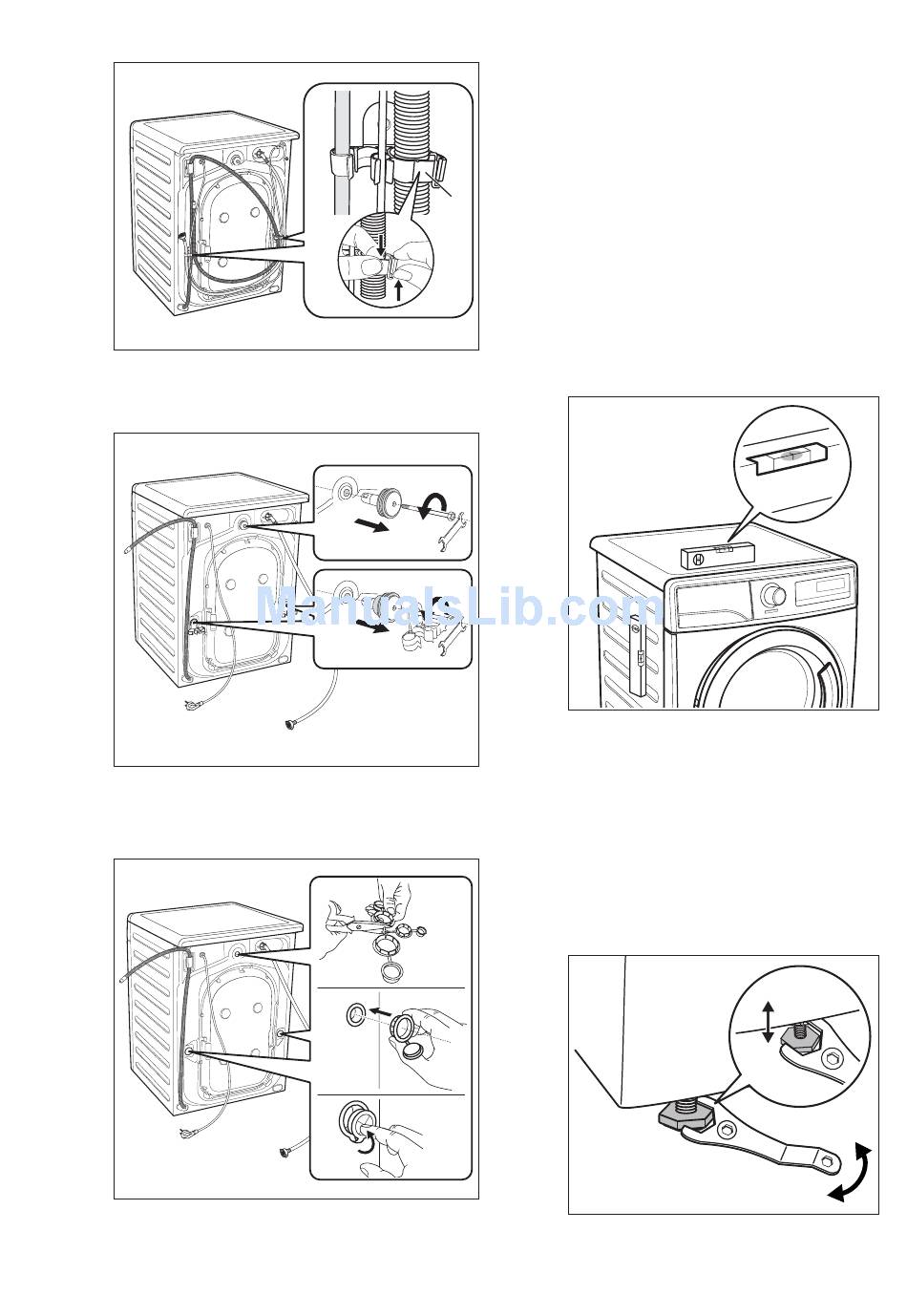 ManualsLib.com