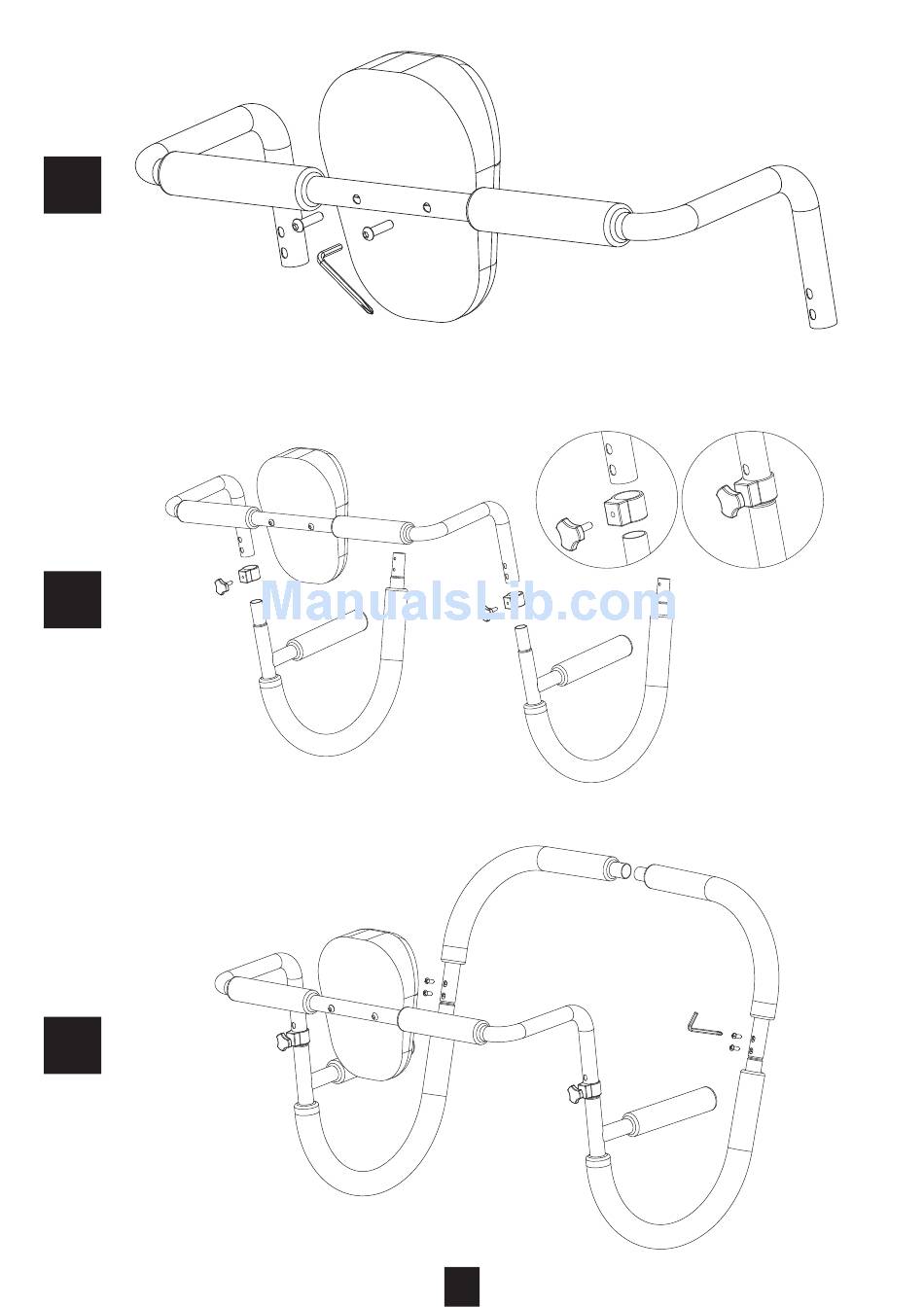 ManualsLib.com