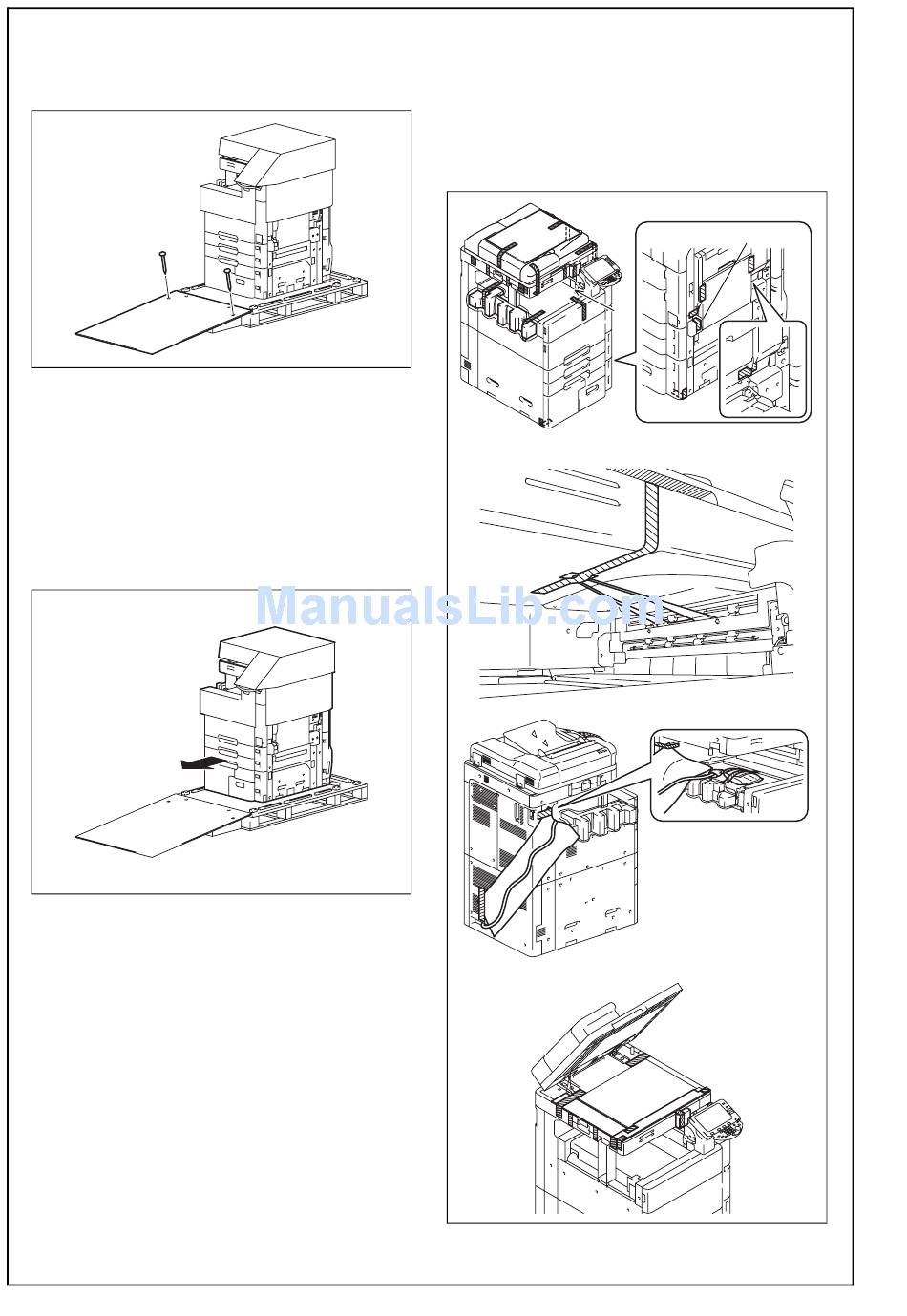 ManualsLib.com