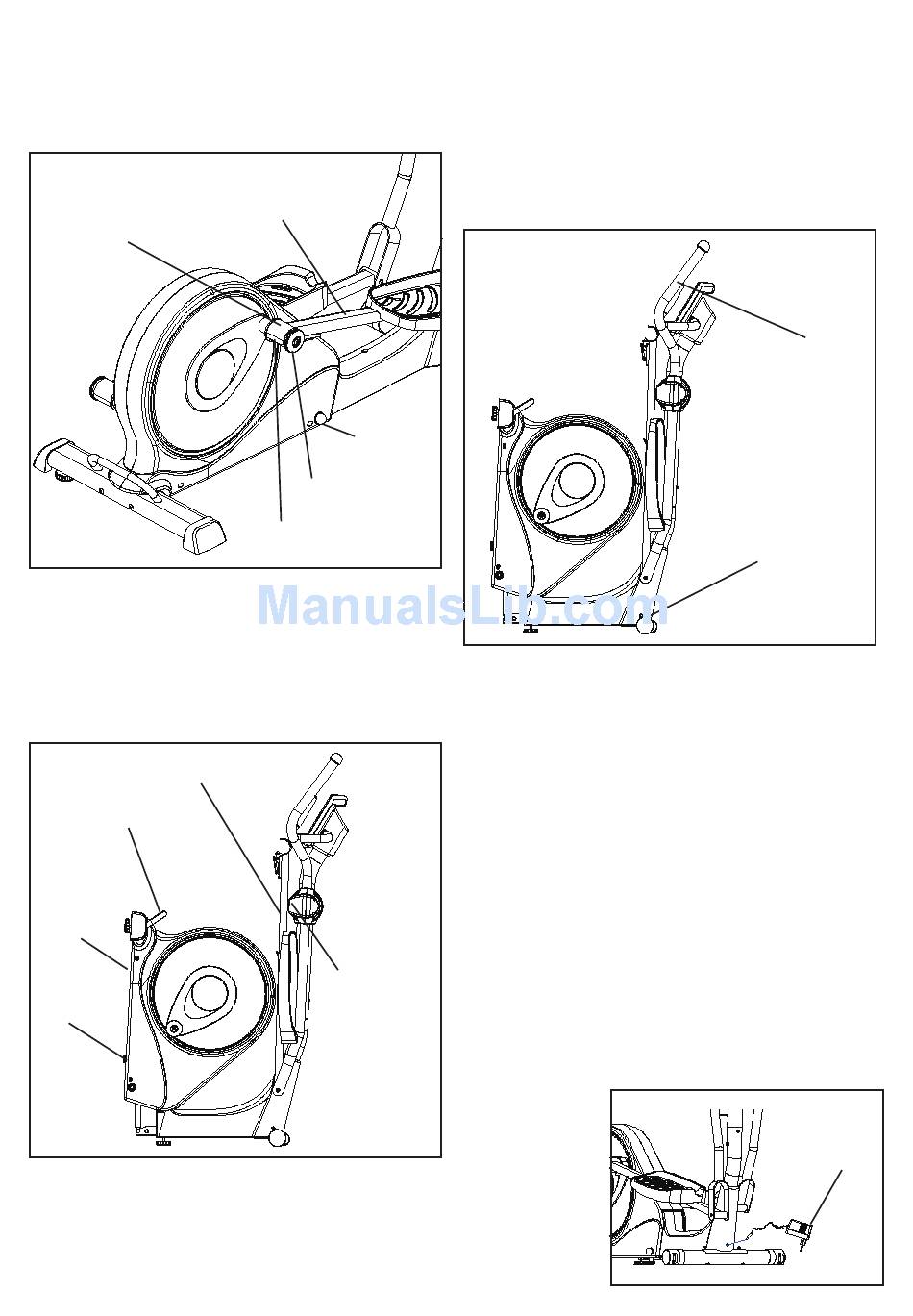 ManualsLib.com