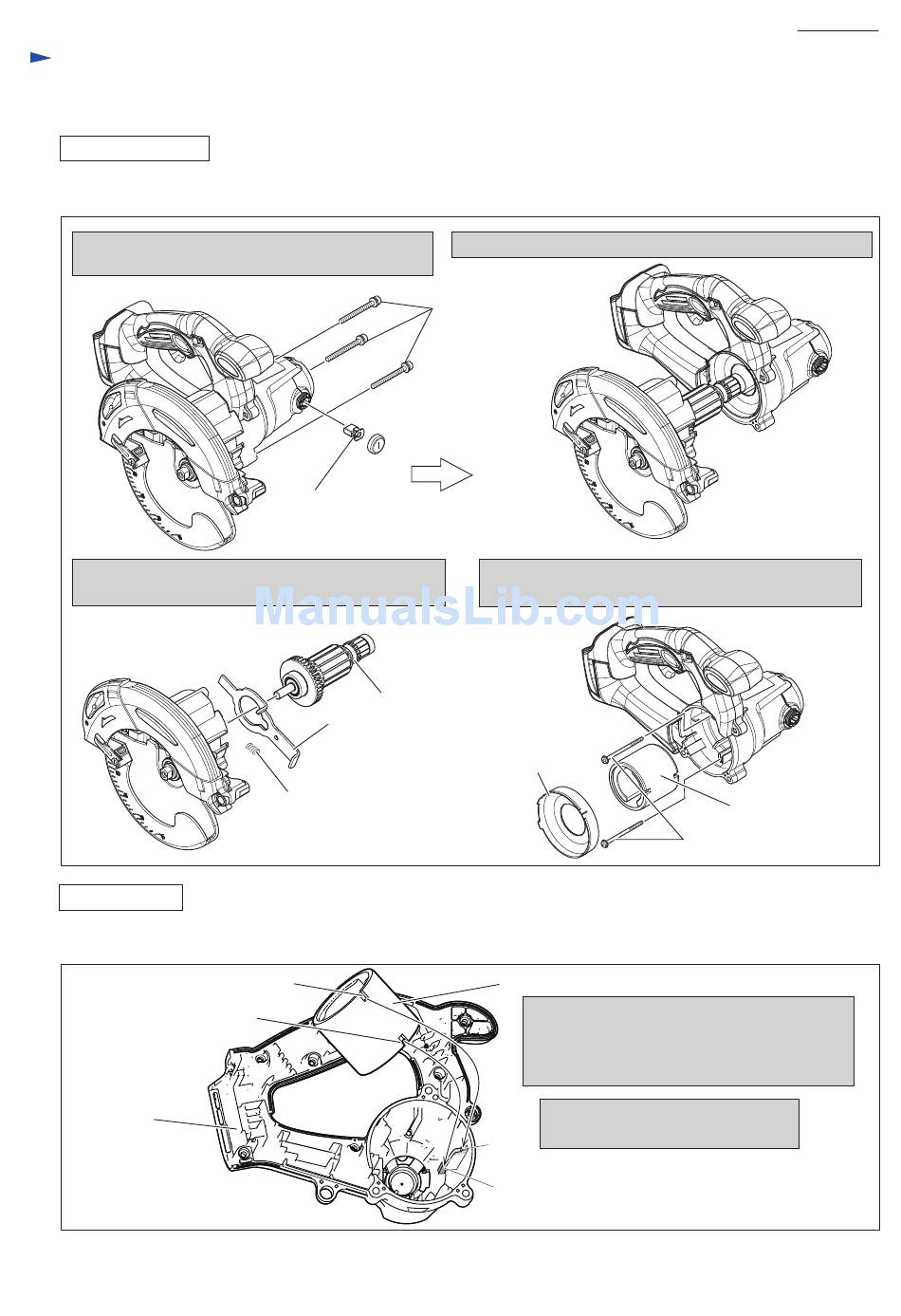 ManualsLib.com