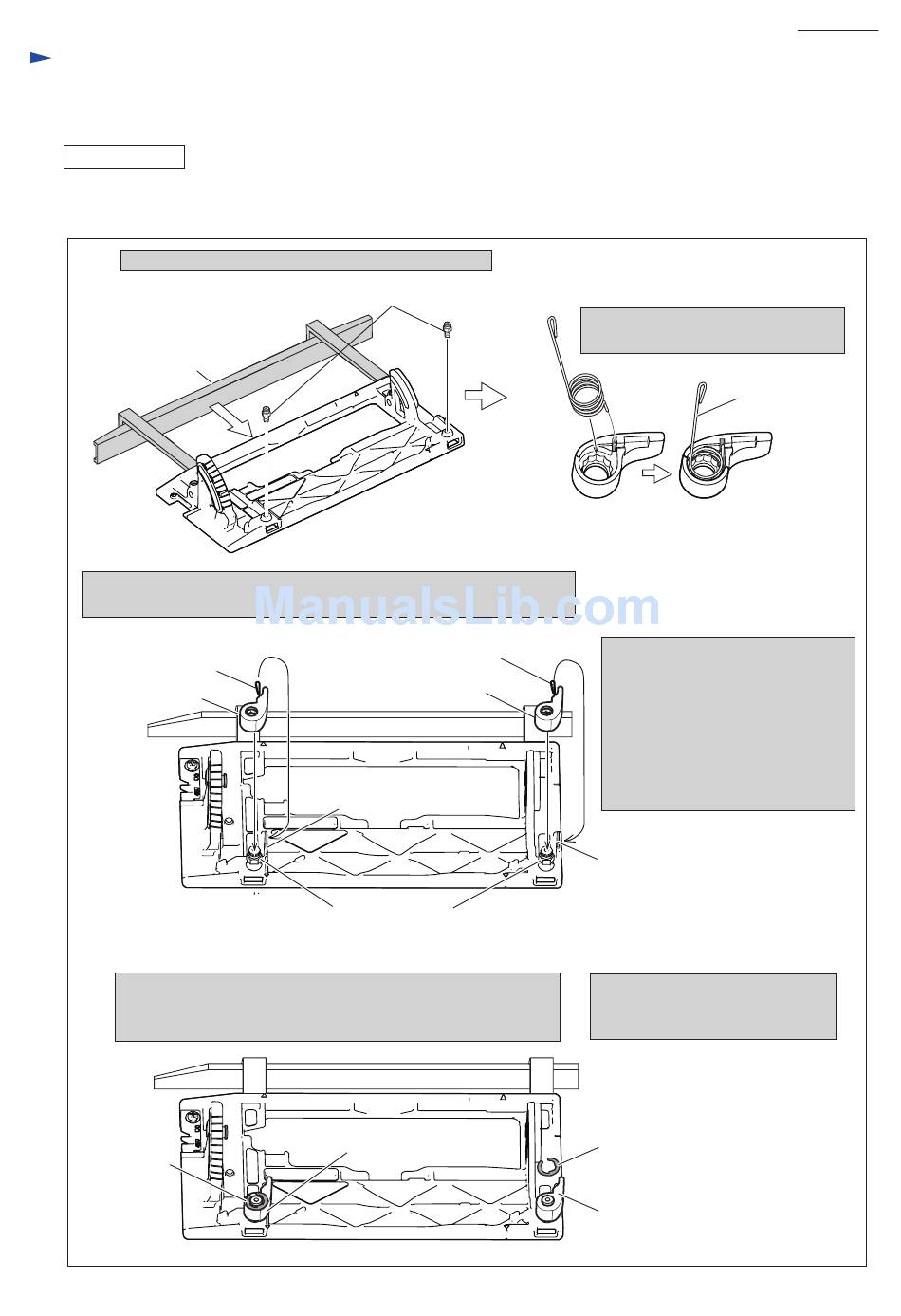 ManualsLib.com