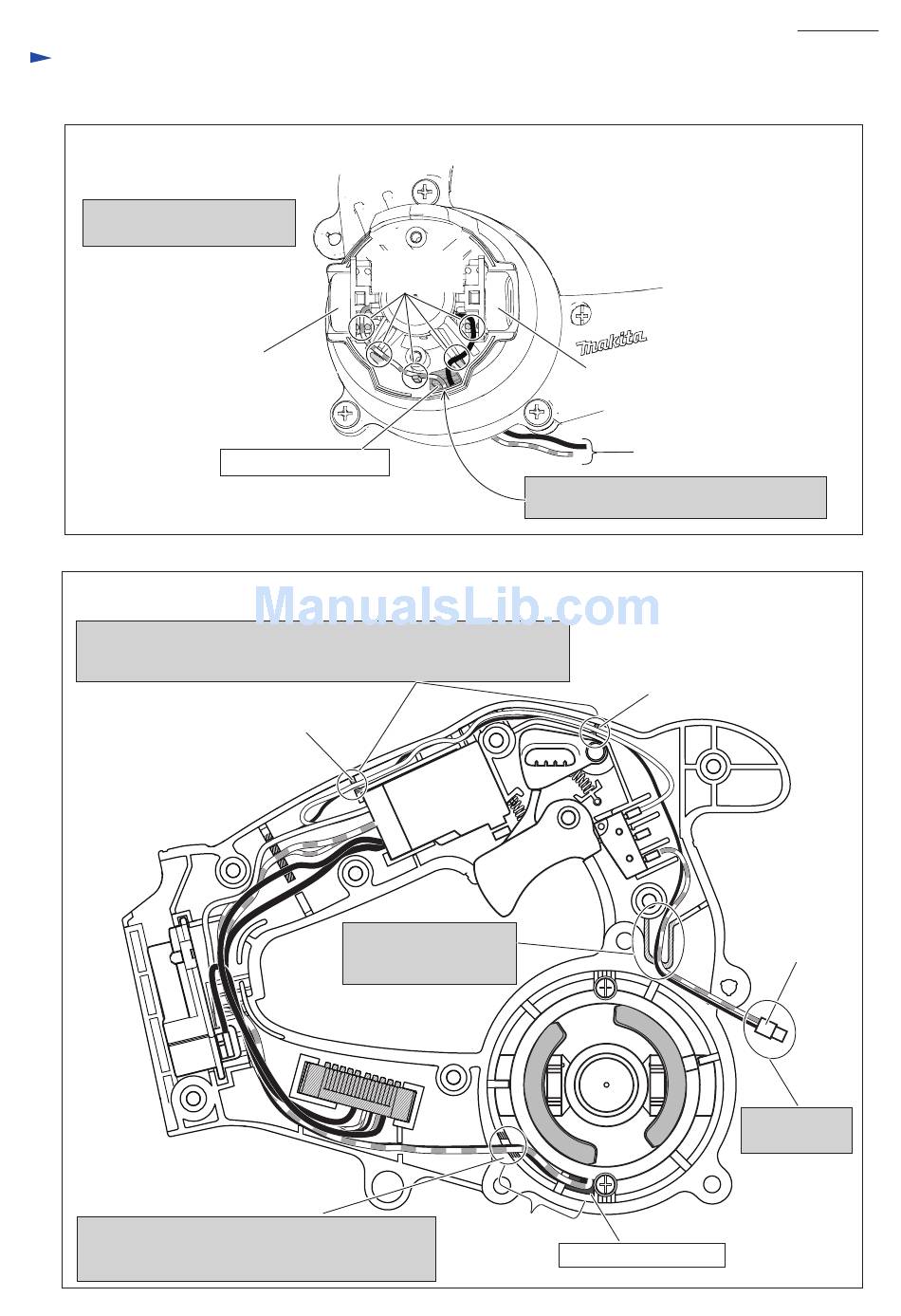 makita

ManualsLib.com