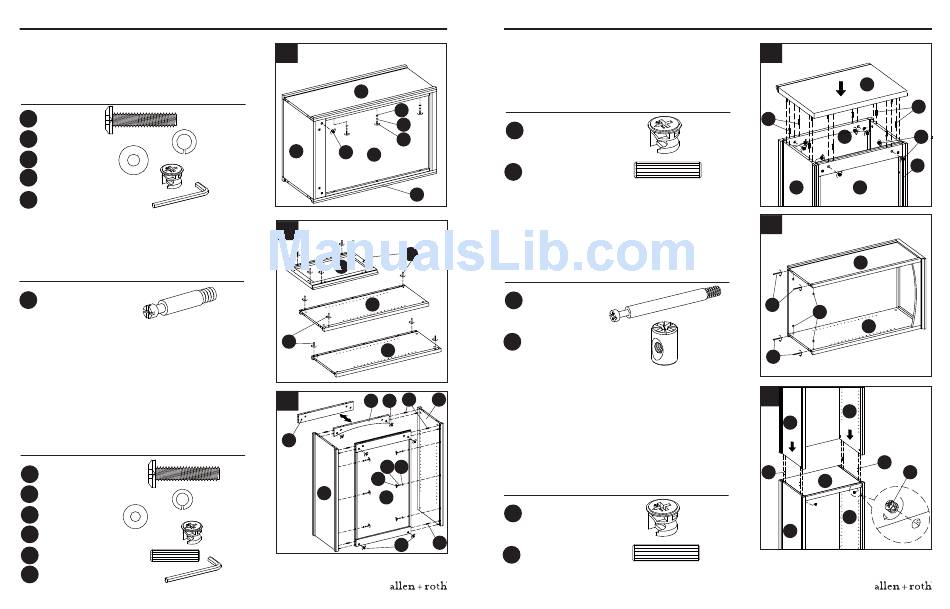 ManualsLib.com

allen + roth

allen + roth