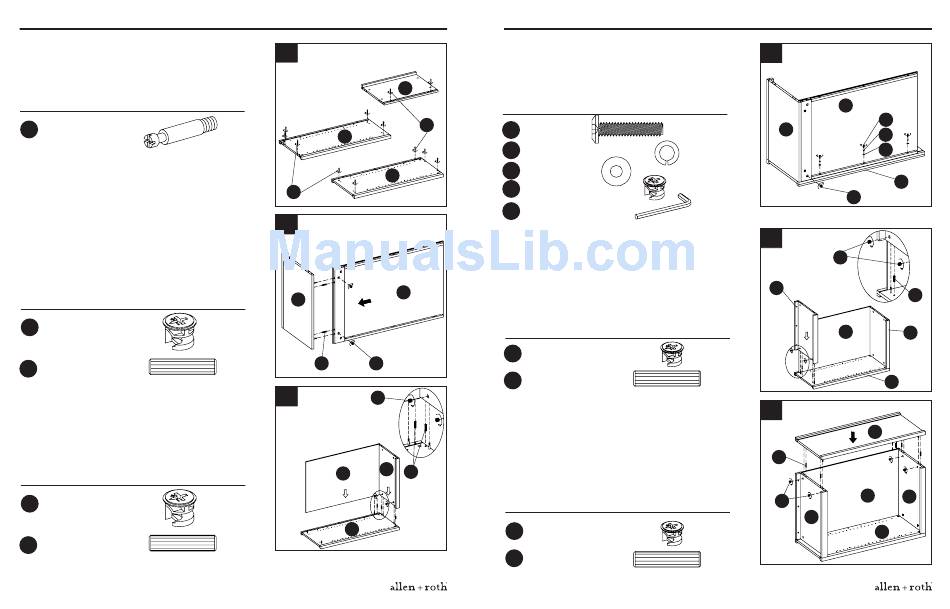 ManualsLib.com

allen + roth

allen + roth