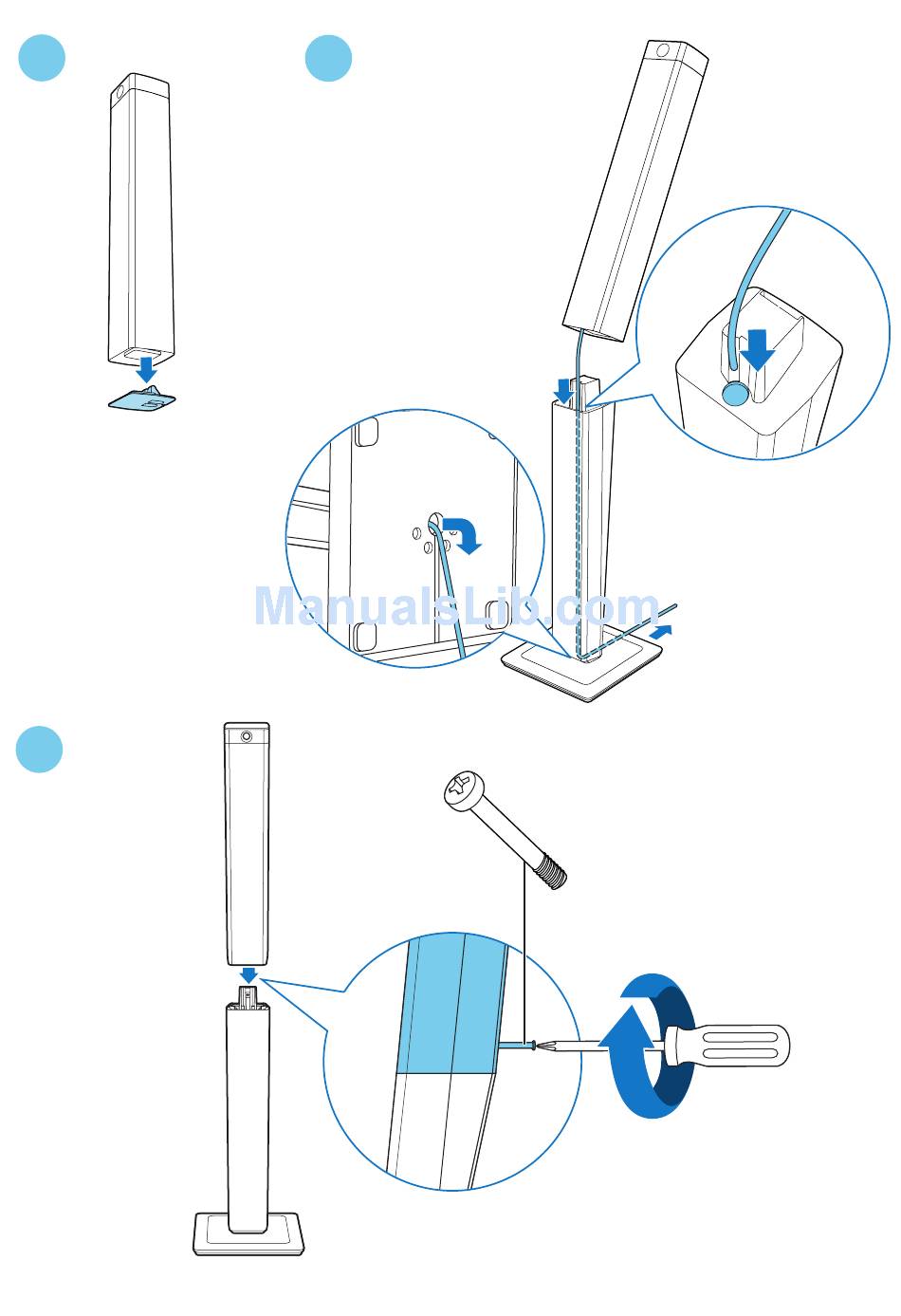 ManualsLib.com