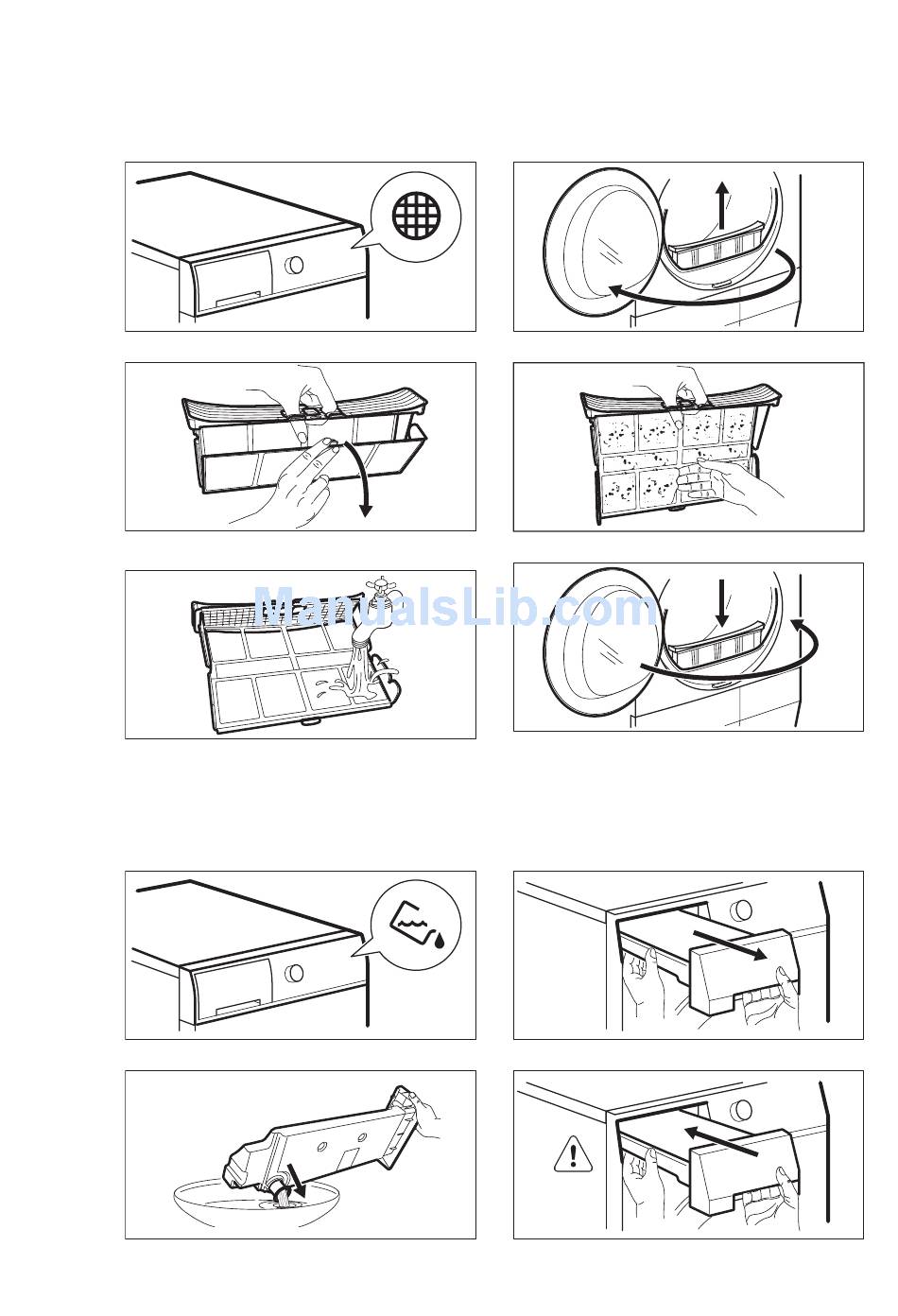 ManualsLib.com