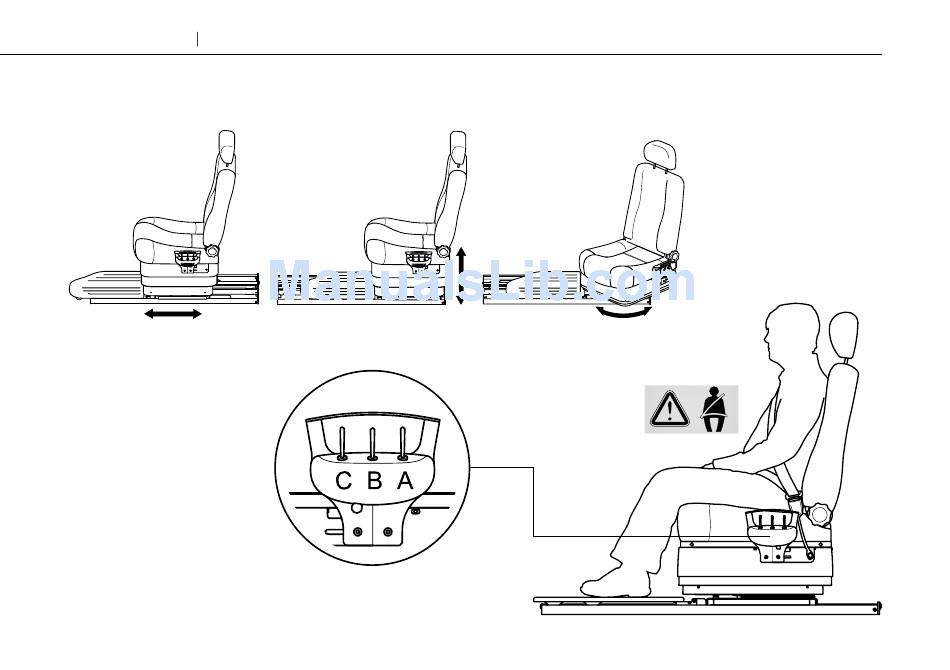 ManualsLib.com

C B A