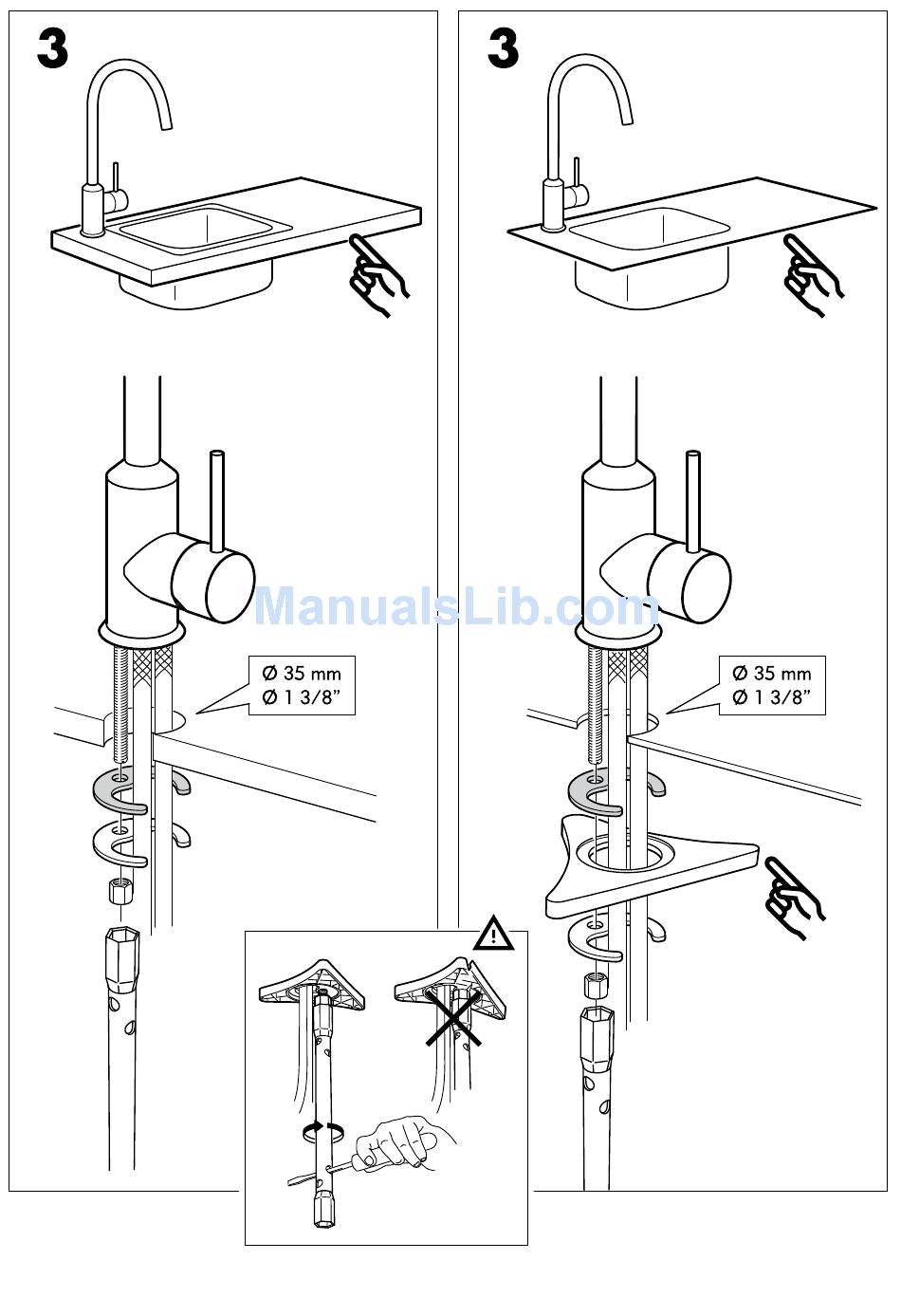 3

Ø 35 mm
Ø 1 3/8"

3

Ø 35 mm
Ø 1 3/8"

ManualsLib.com