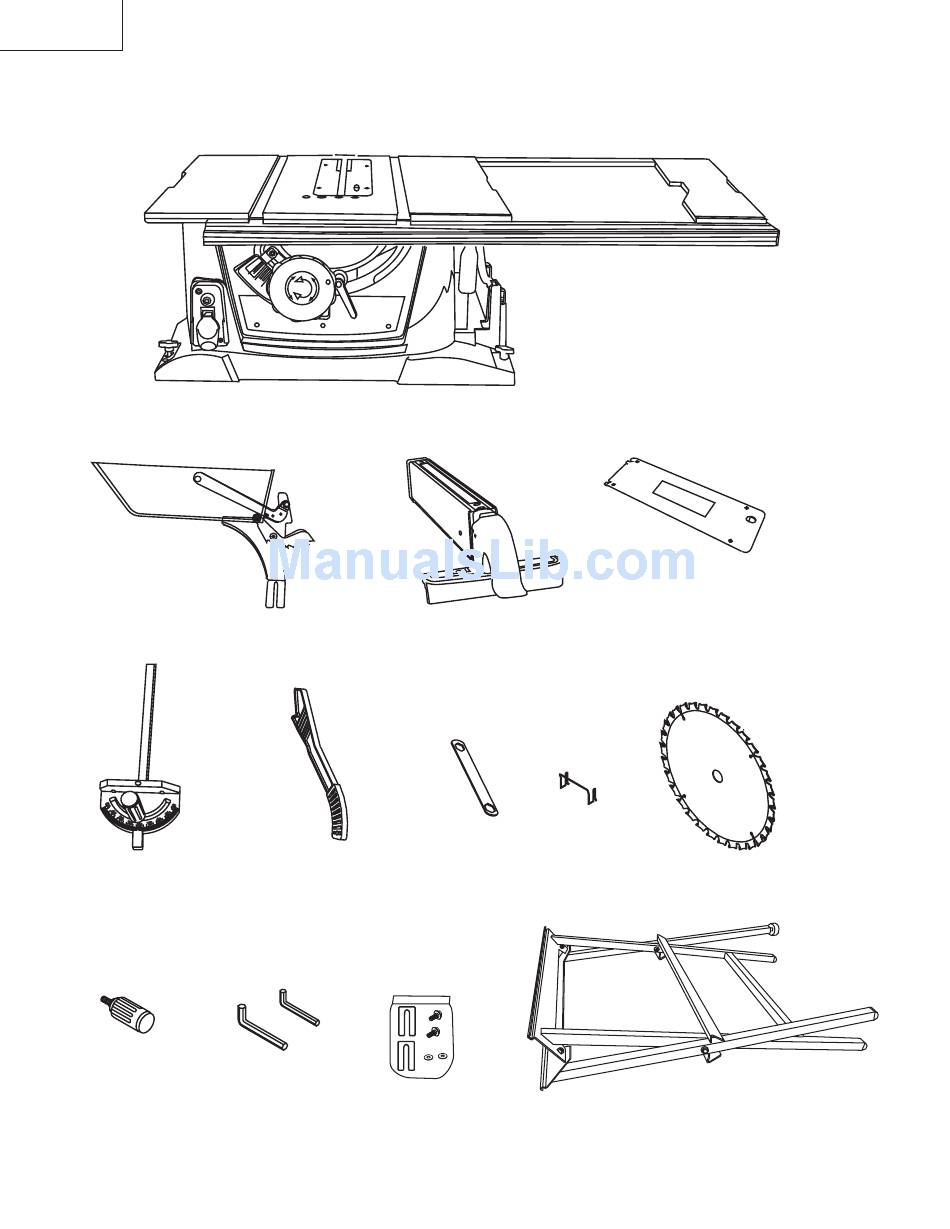 ManualsLib.com