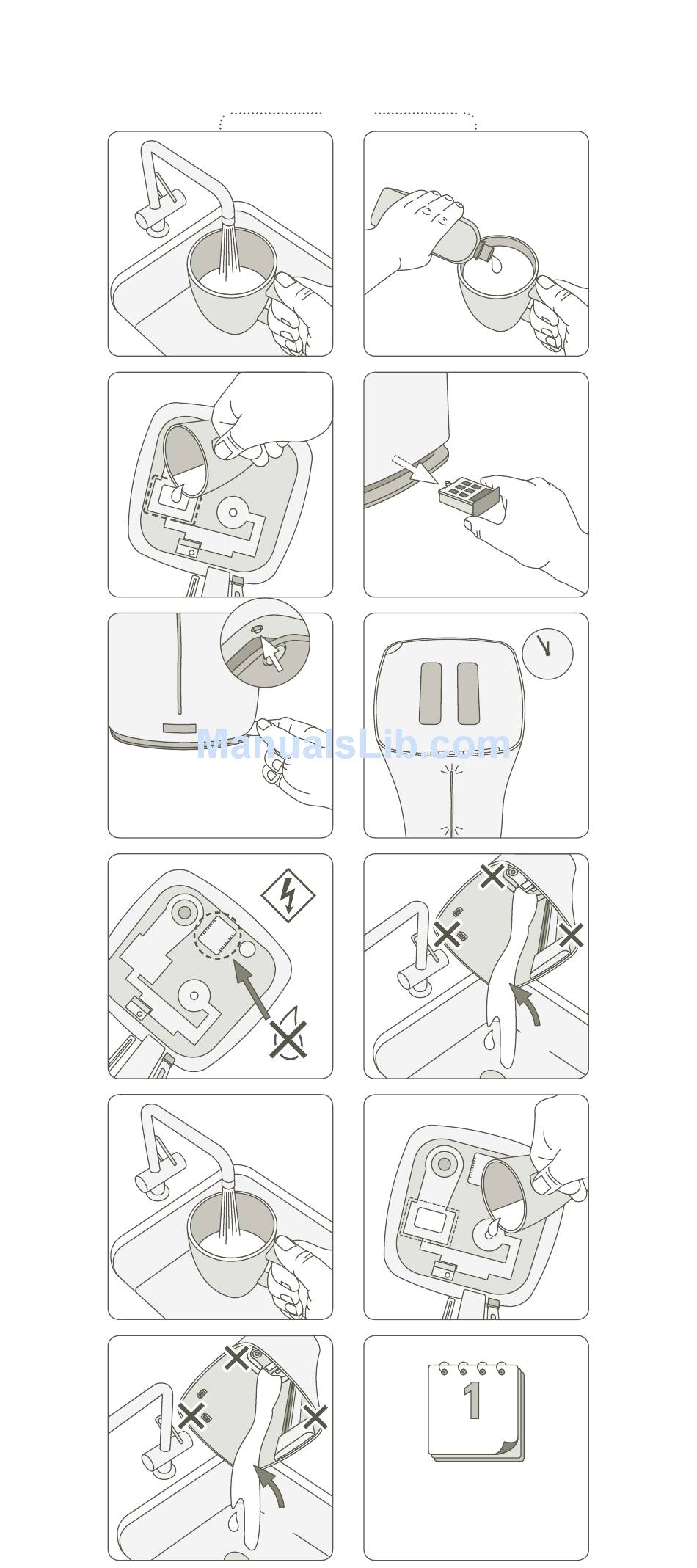 ManualsLib.com

1