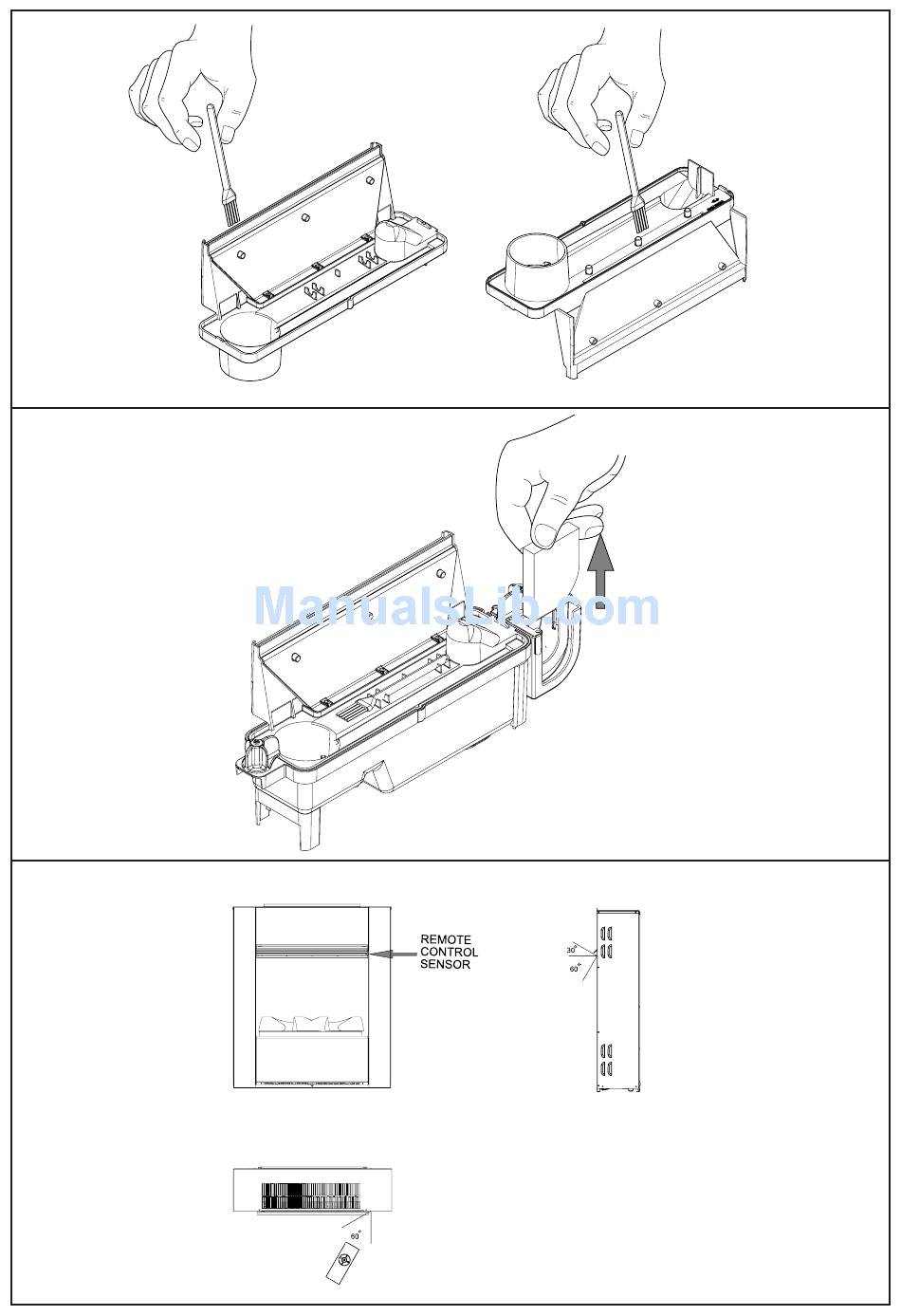 ManualsLib.com

REMOTE CONTROL SENSOR

30°

60°

60°