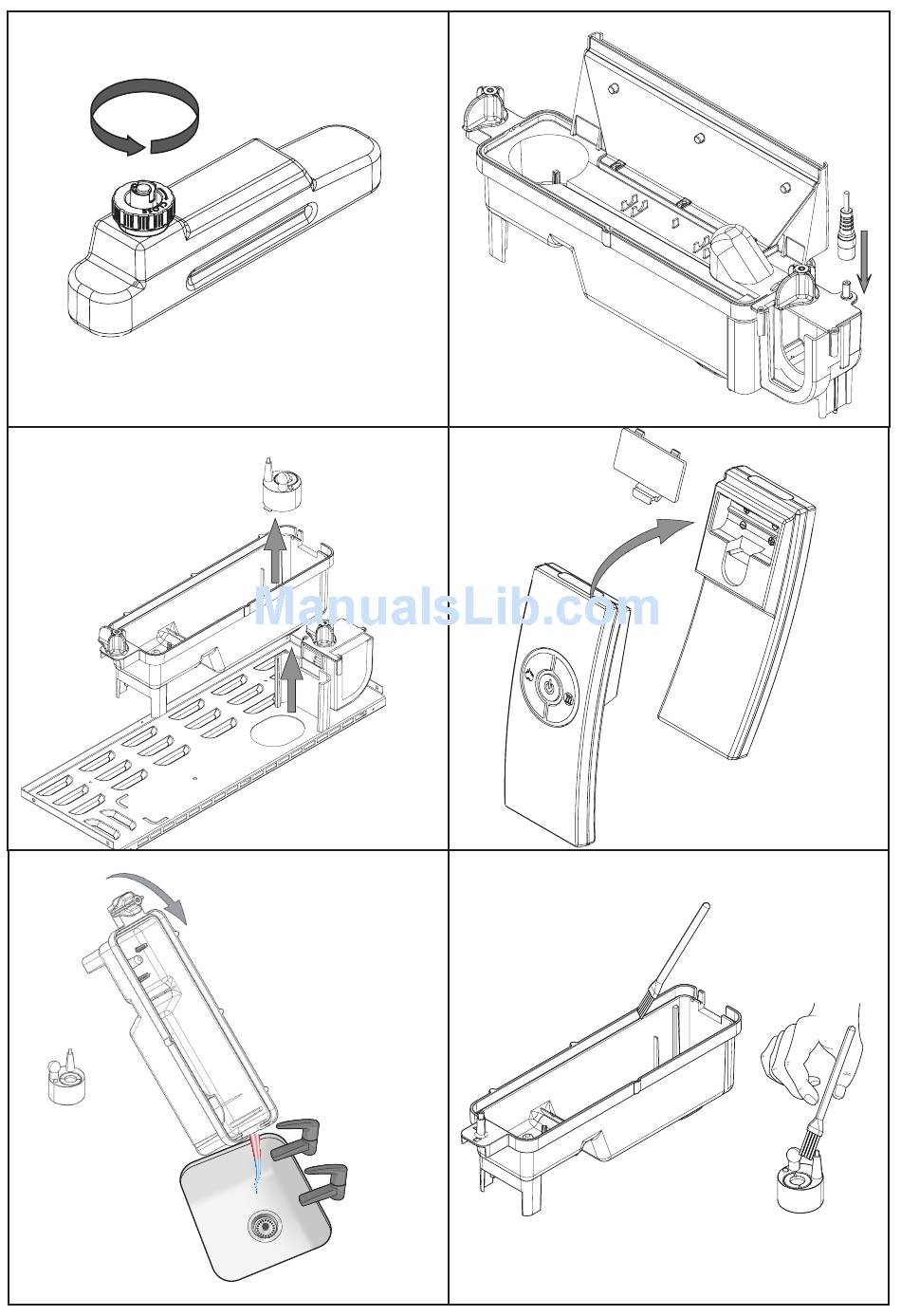 ManualsLib.com