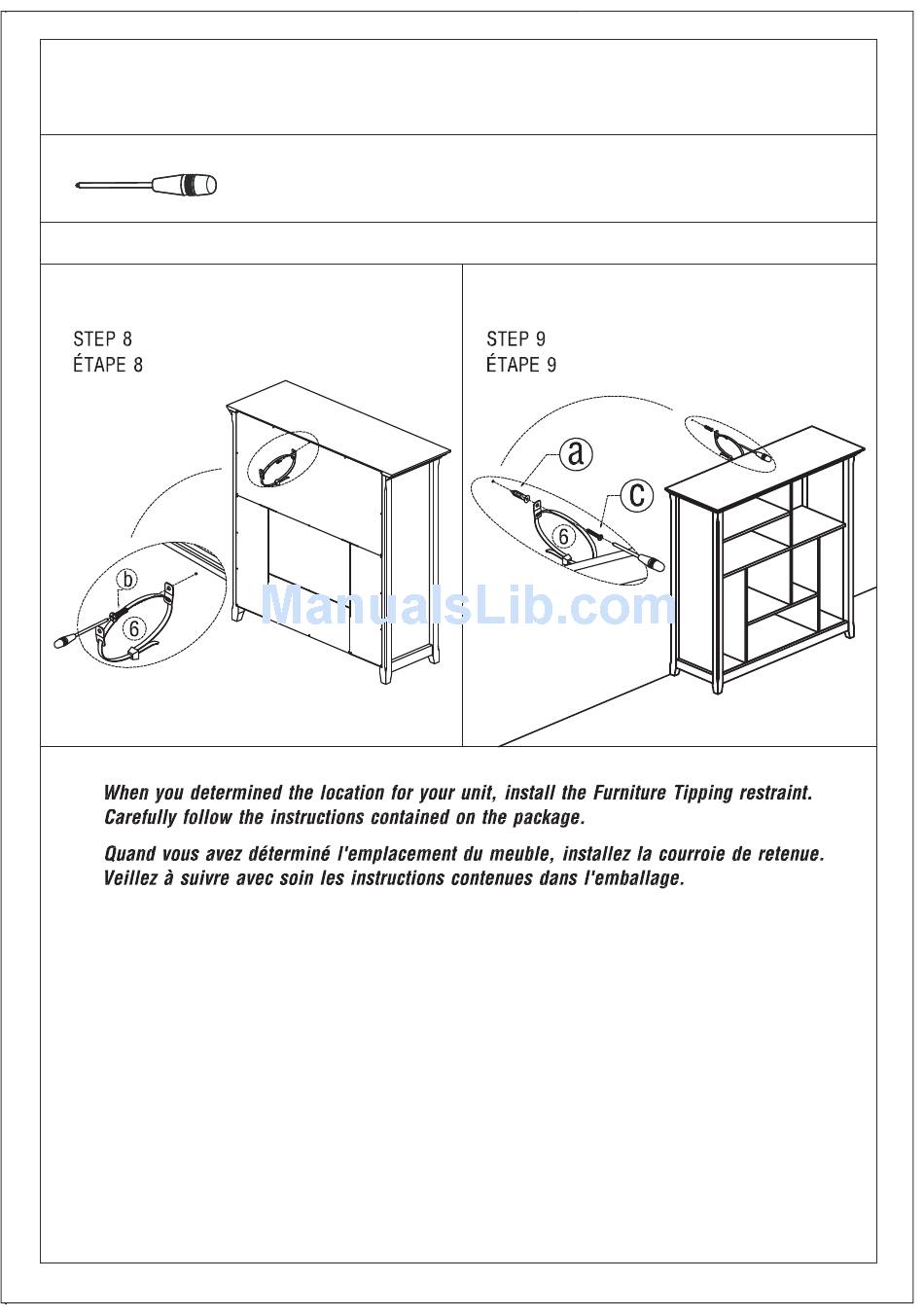 STEP 8
ÉTAPE 8

b

6

STEP 9
ÉTAPE 9

a

c

6

ManualsLib.com

When you determined the location for your unit, install the Furniture Tipping restraint. Carefully follow the instructions contained on the package.

Quand vous avez déterminé l'emplacement du meuble, installez la courroie de retenue. Veillez à suivre avec soin les instructions contenues dans l'emballage.