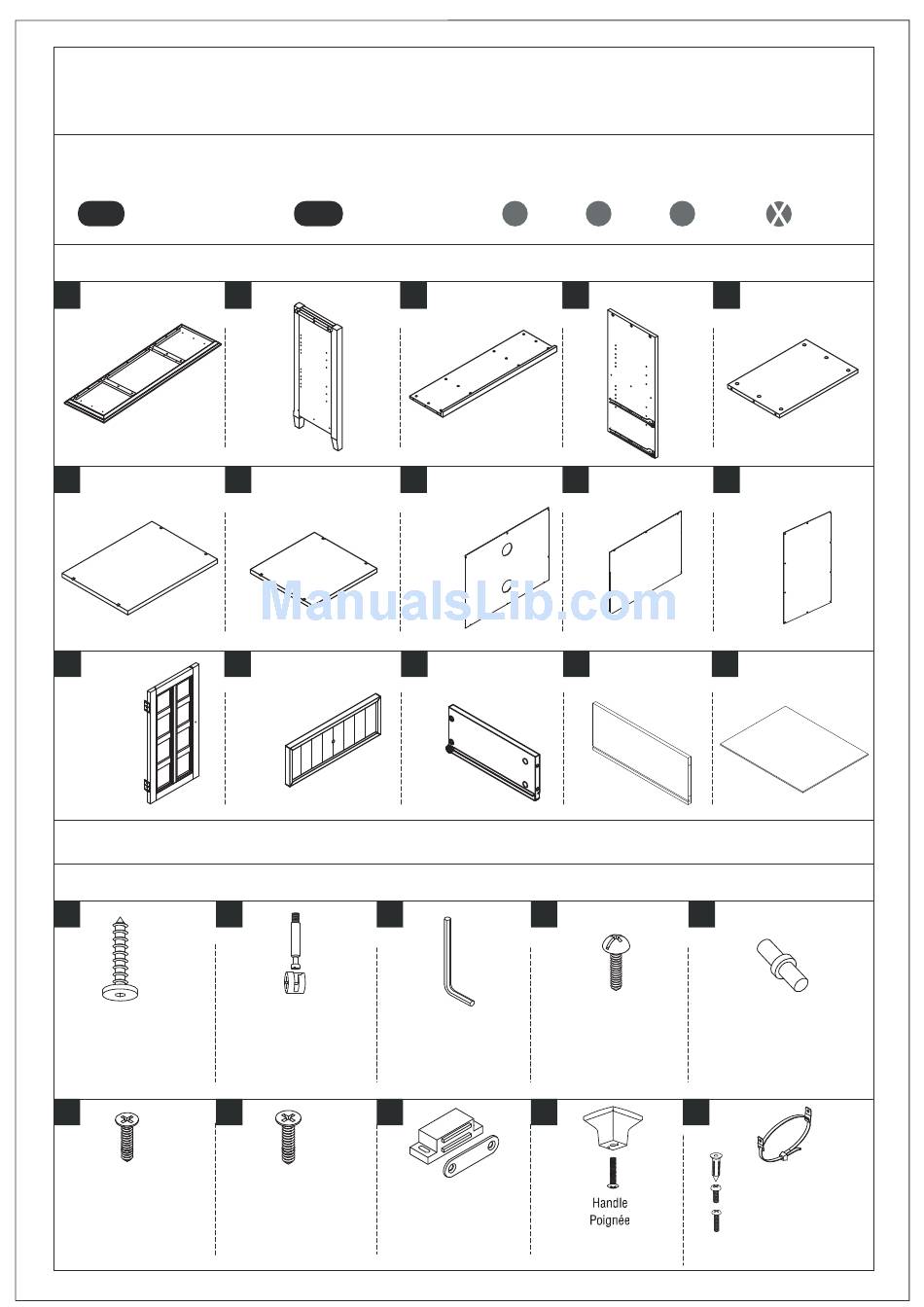 ManualsLib.com

Handle
Poignée